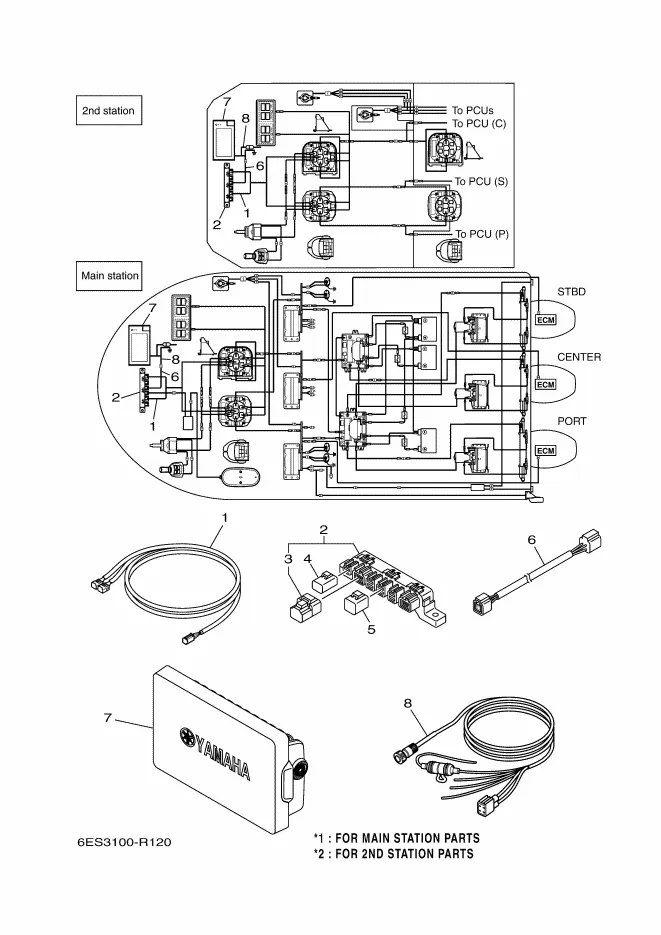 2nd station

7
8
6
1
2

To PCUs
To PCU (C)
To PCU (S)
To PCU (P)

Main station

7
8
6
2
1

STBD
ECM
CENTER
ECM
PORT
ECM

1
2
3
4
5
6

7
YAMAHA

8

6ES3100-R120

*1 : FOR MAIN STATION PARTS
*2 : FOR 2ND STATION PARTS