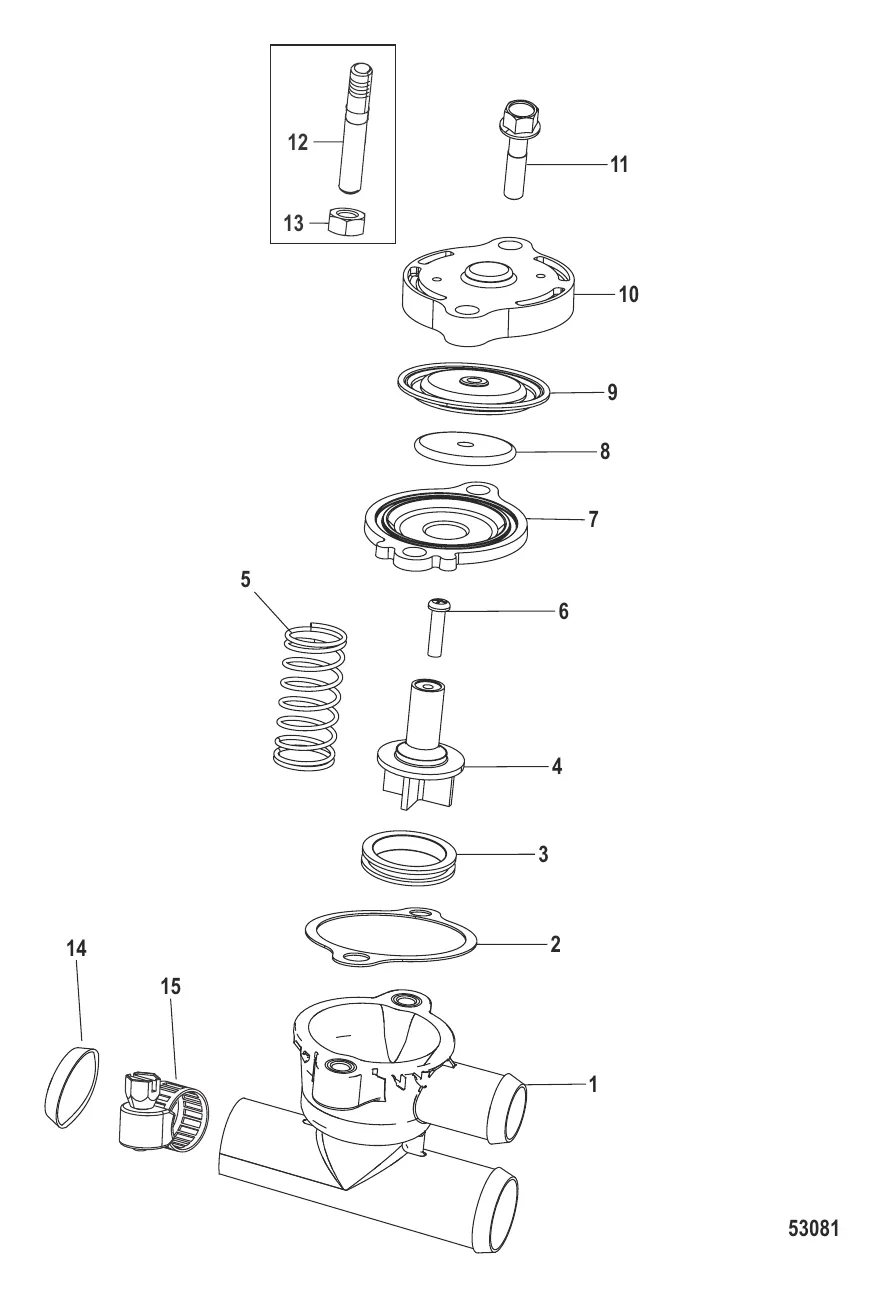 12
13
11
10
9
8
7
5
6
4
3
2
14
15
1
53081