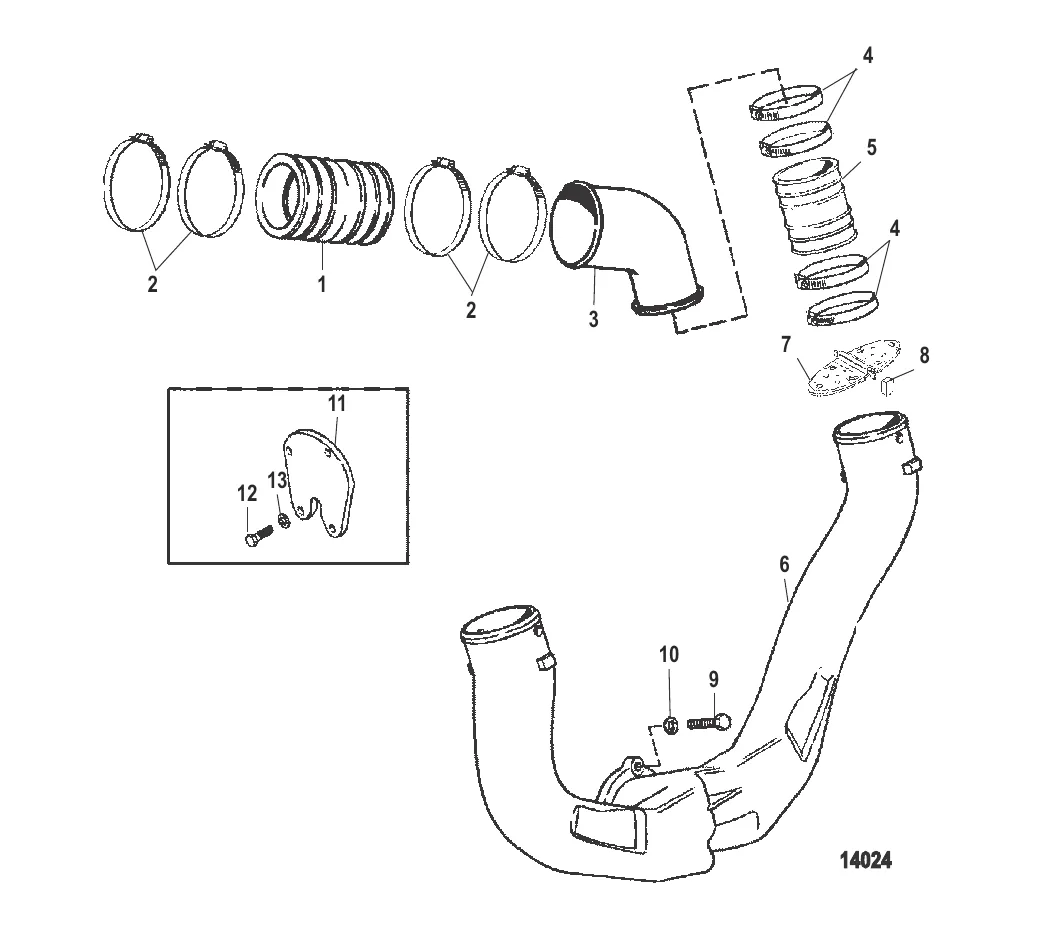 4
5
4
2
1
2
3
7
8
11
13
12
6
10
9
14024