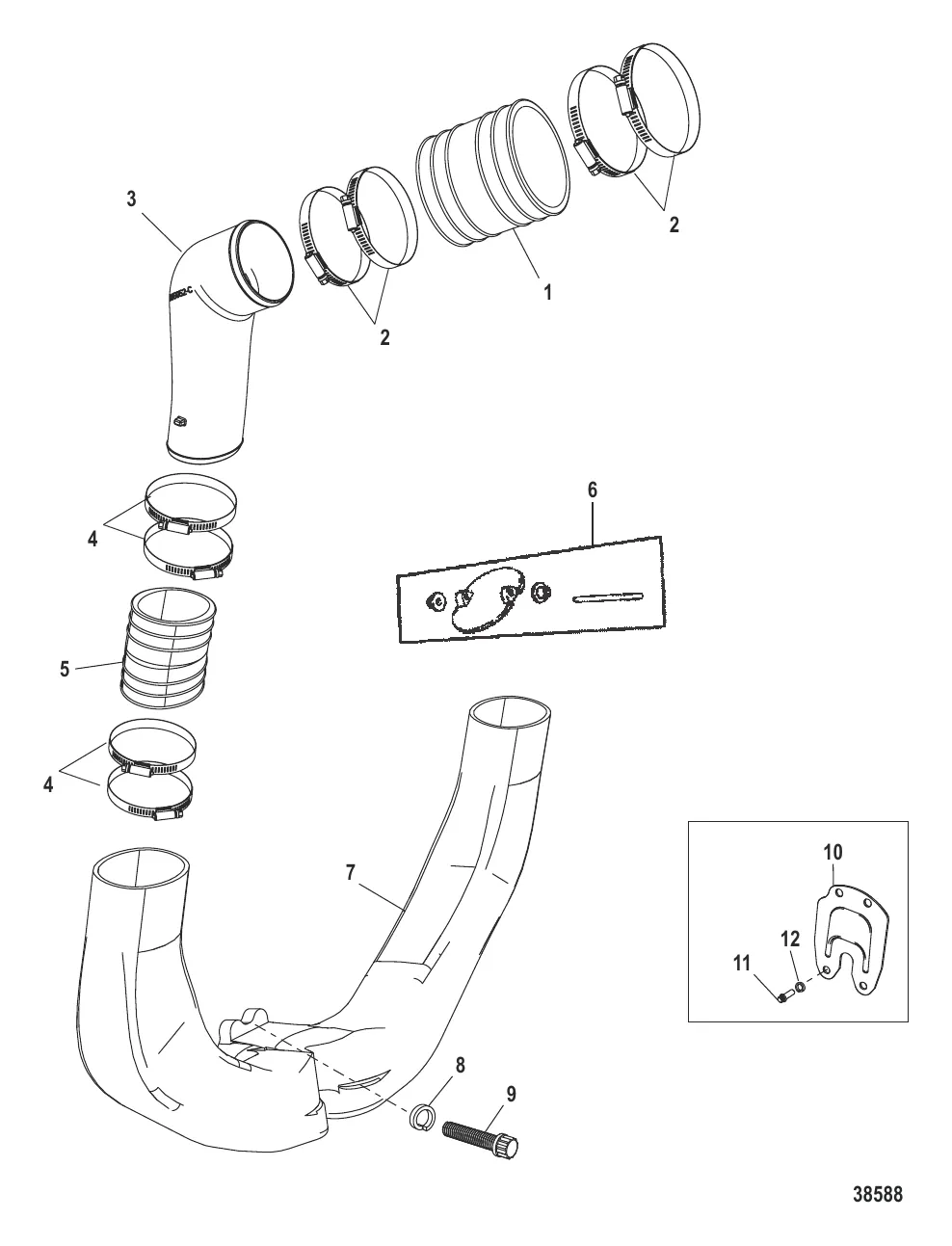 3

2

1

2

4

6

5

4

7

10

12

11

8

9

38588