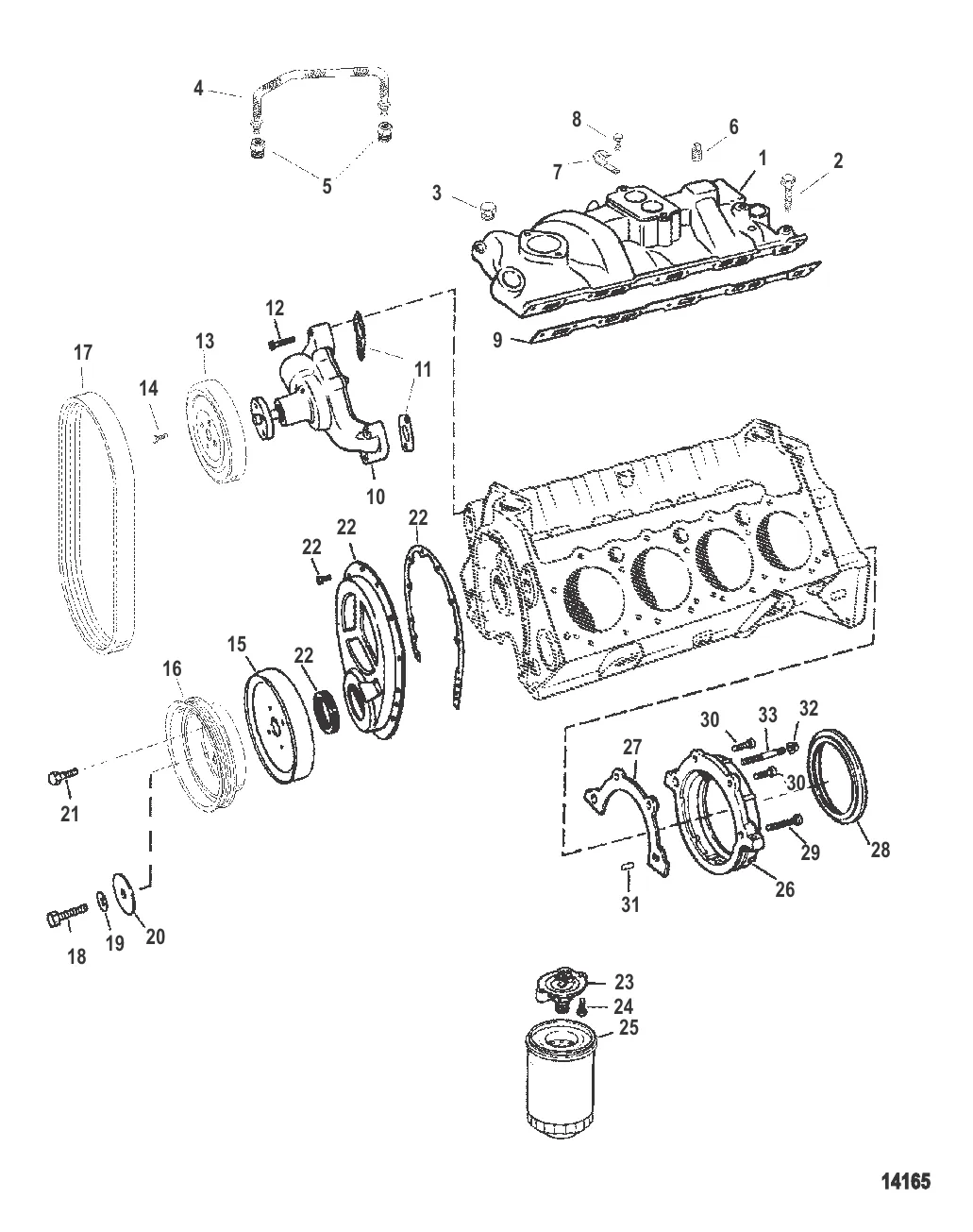 4
5
8
6
7
1
2
3
9
12
13
17
14
11
10
22
22
22
15
22
16
21
18
19
20
30
33
32
27
30
28
29
26
31
23
24
25
14165