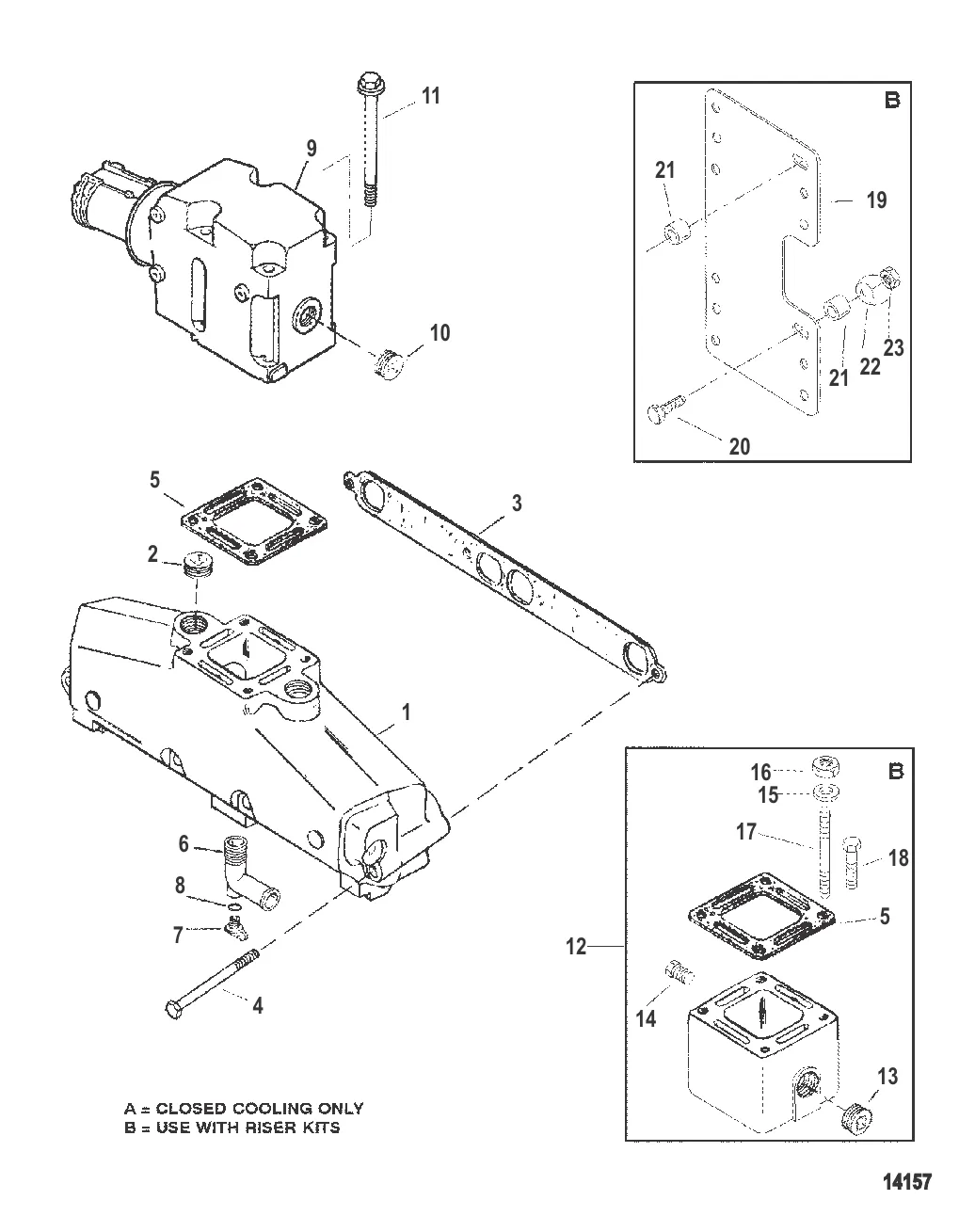 11
9
10
B
21
19
21
22
23
20
5
3
2
1
6
8
7
4
B
16
15
17
18
5
12
14
13
A = CLOSED COOLING ONLY
B = USE WITH RISER KITS
14157