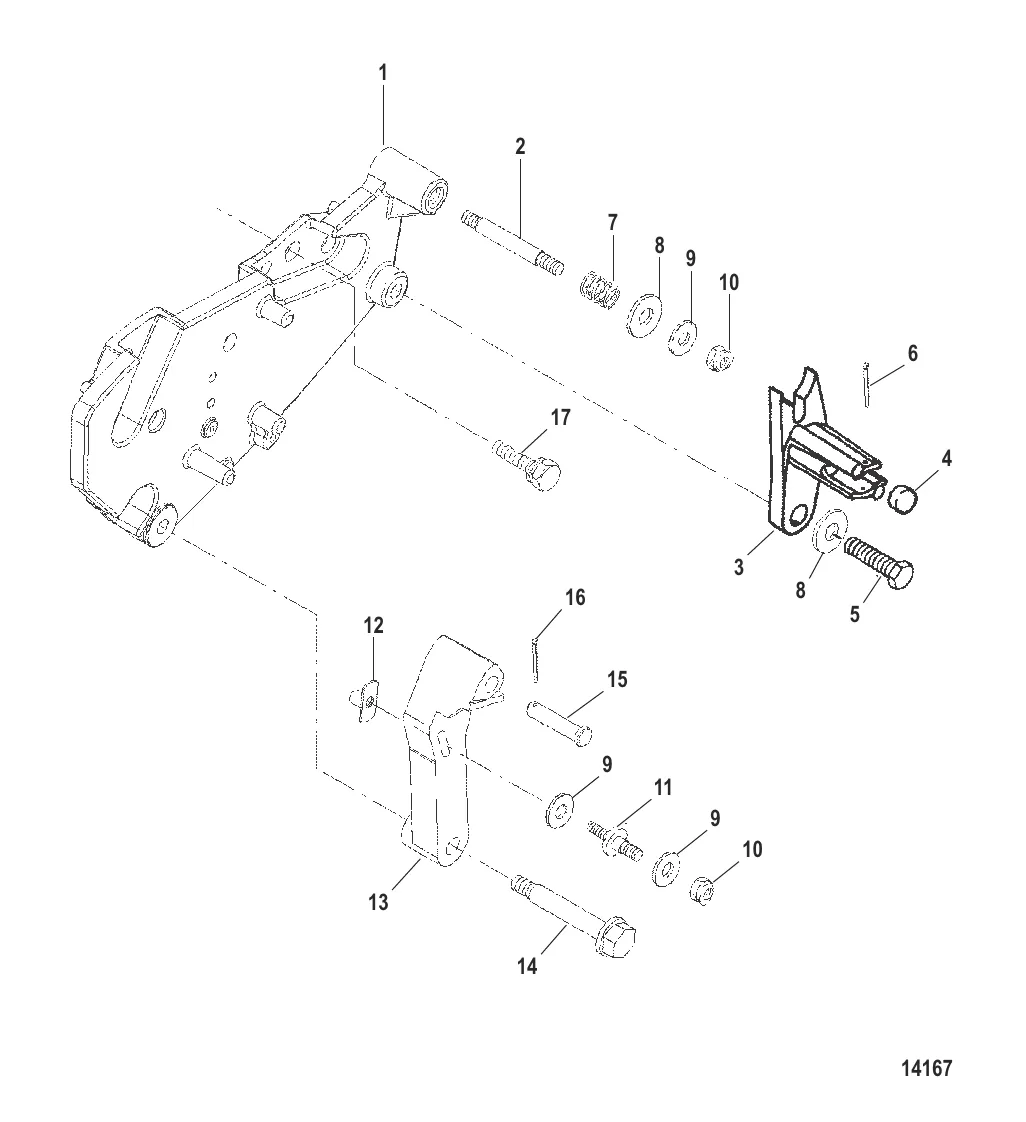 1
2
7
8
9
10
6
17
4
3
8
5
16
12
15
9
11
9
10
13
14
14167