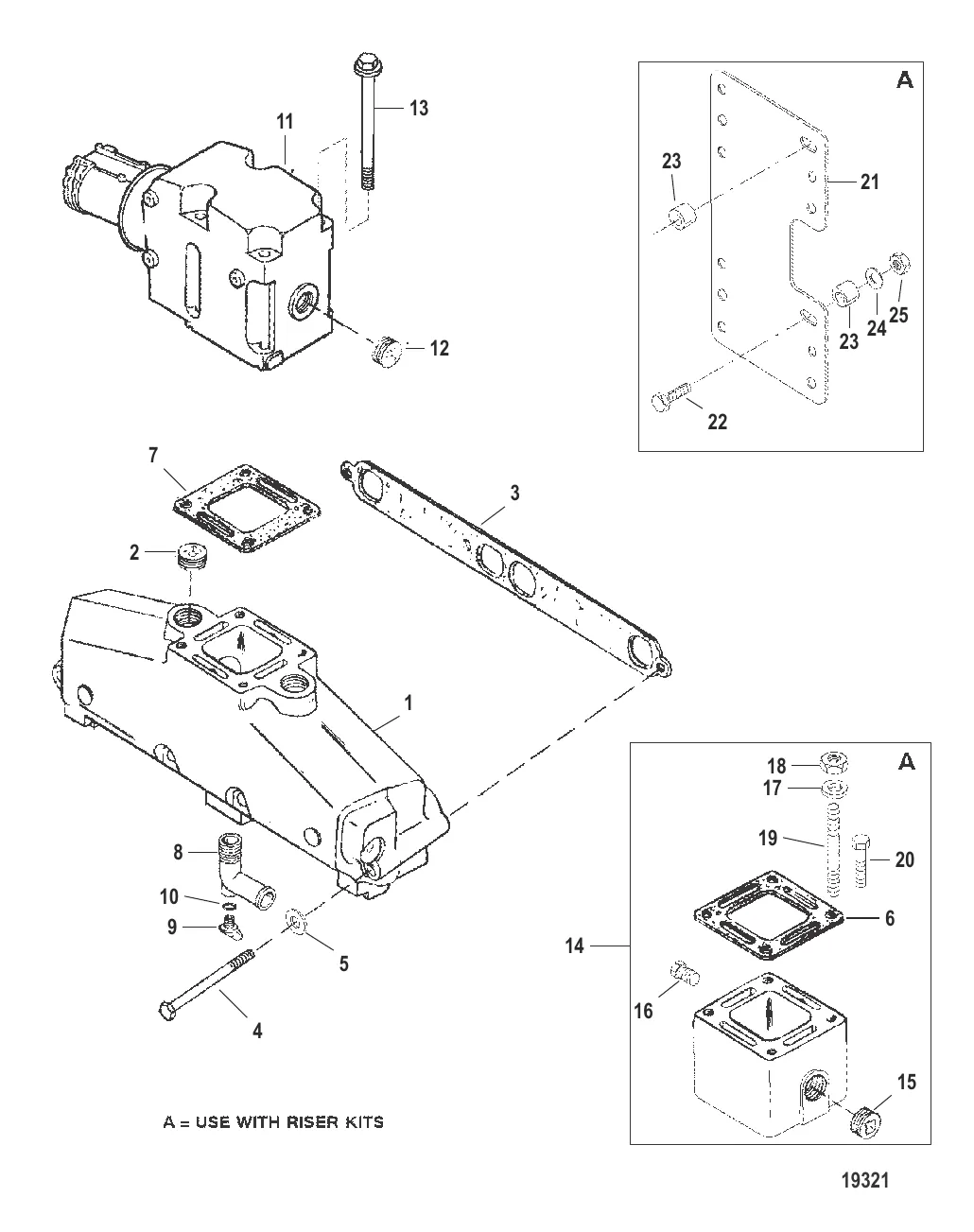 11
13
12
A
23
21
23
24
25
22
7
3
2
1
8
10
9
5
4
A
18
17
19
20
6
14
16
15
A = USE WITH RISER KITS
19321