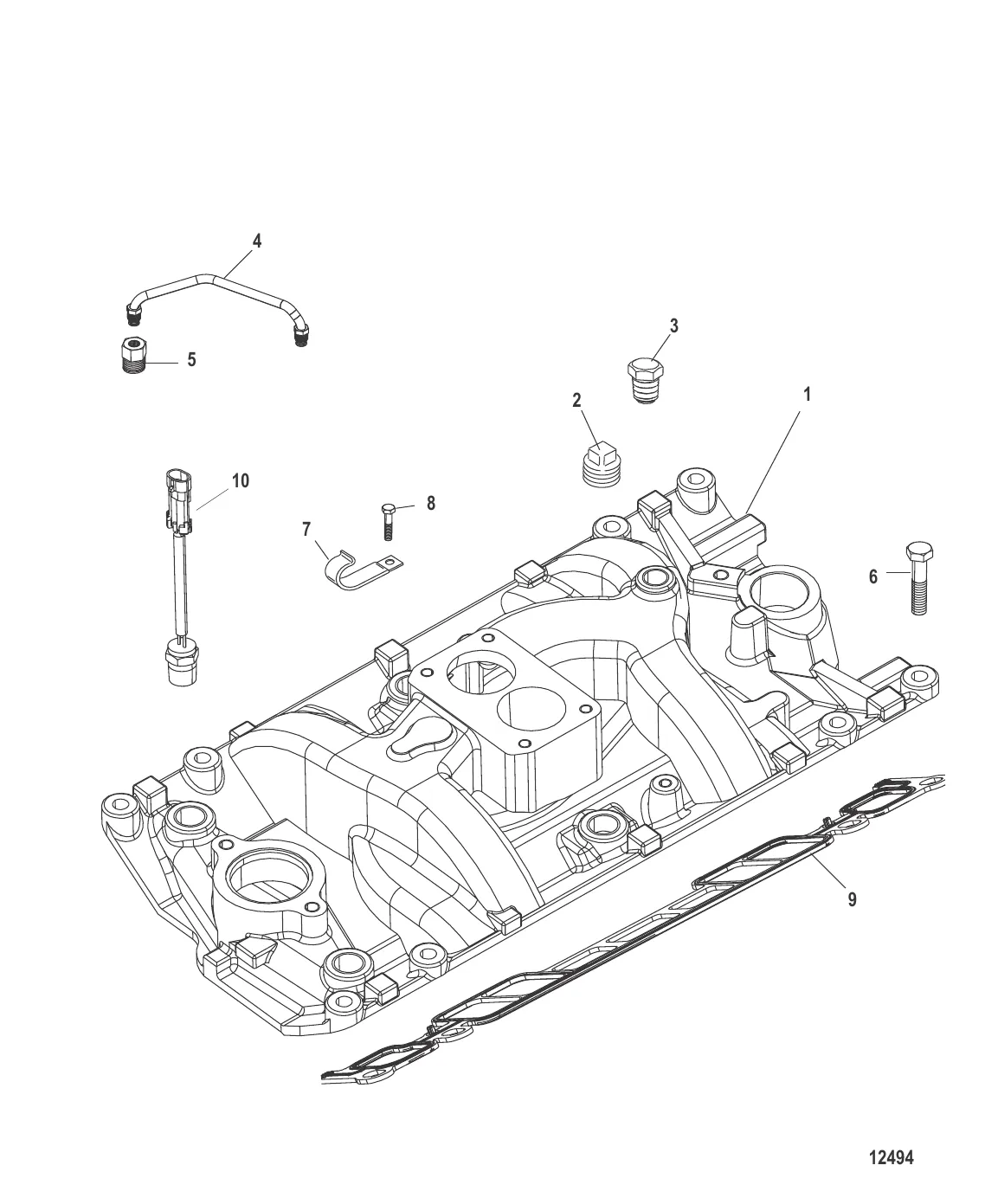 4
5
3
2
1
10
8
7
6
9
12494