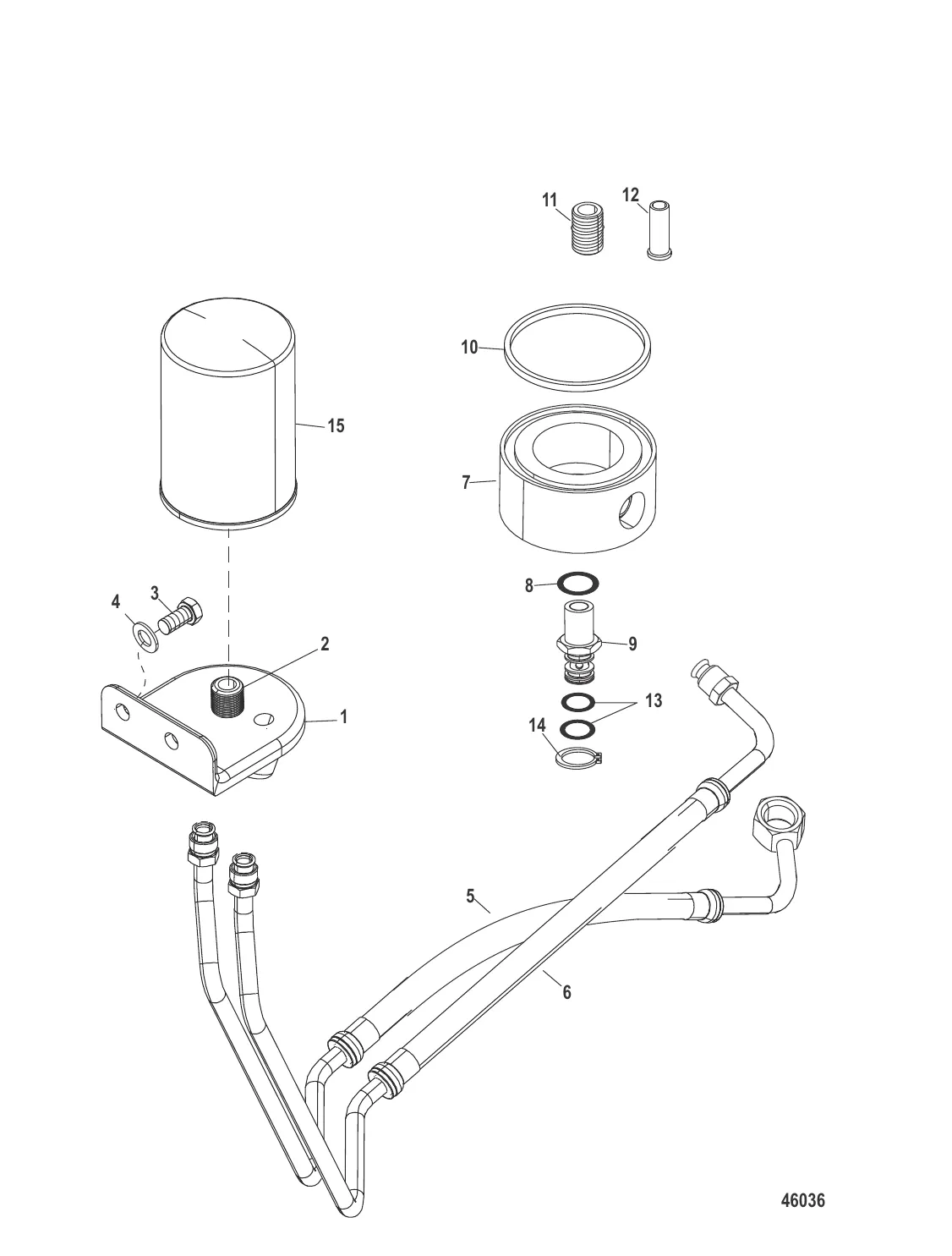 11
12
10
15
7
8
4
3
2
9
13
1
14
5
6
46036