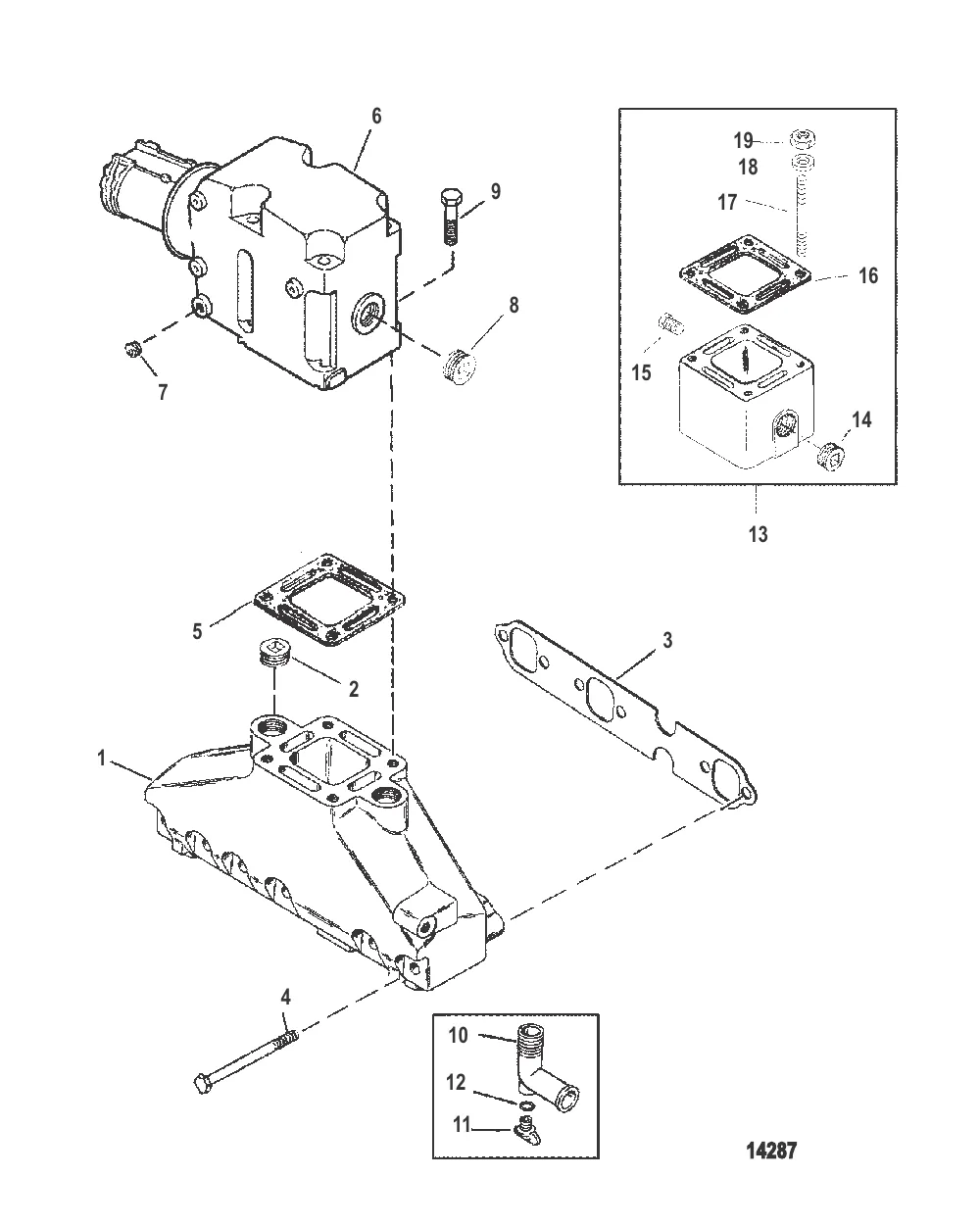 6
9
8
7
19
18
17
16
15
14
13
5
2
3
1
4
10
12
11
14287