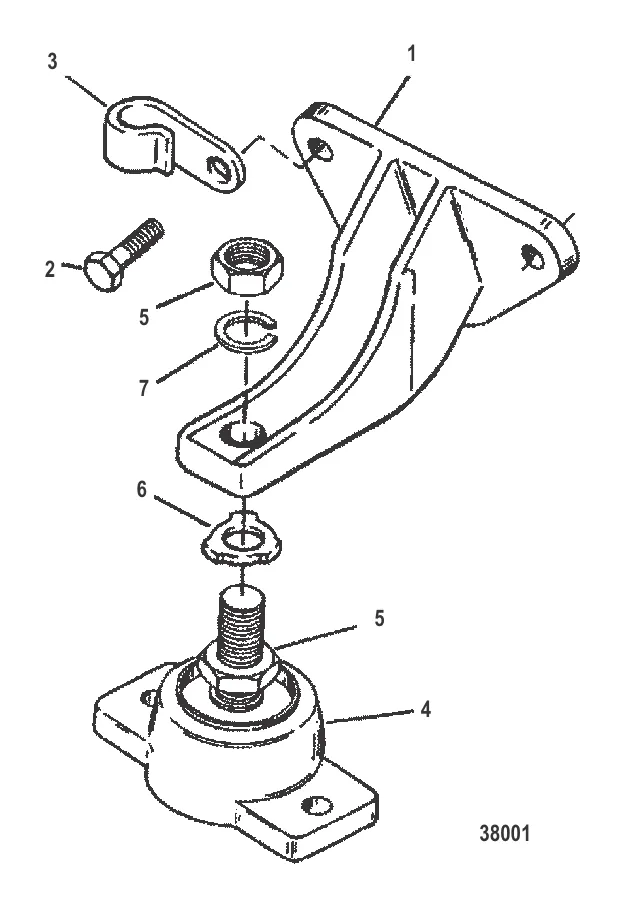 3
1
2
5
7
6
5
4
38001