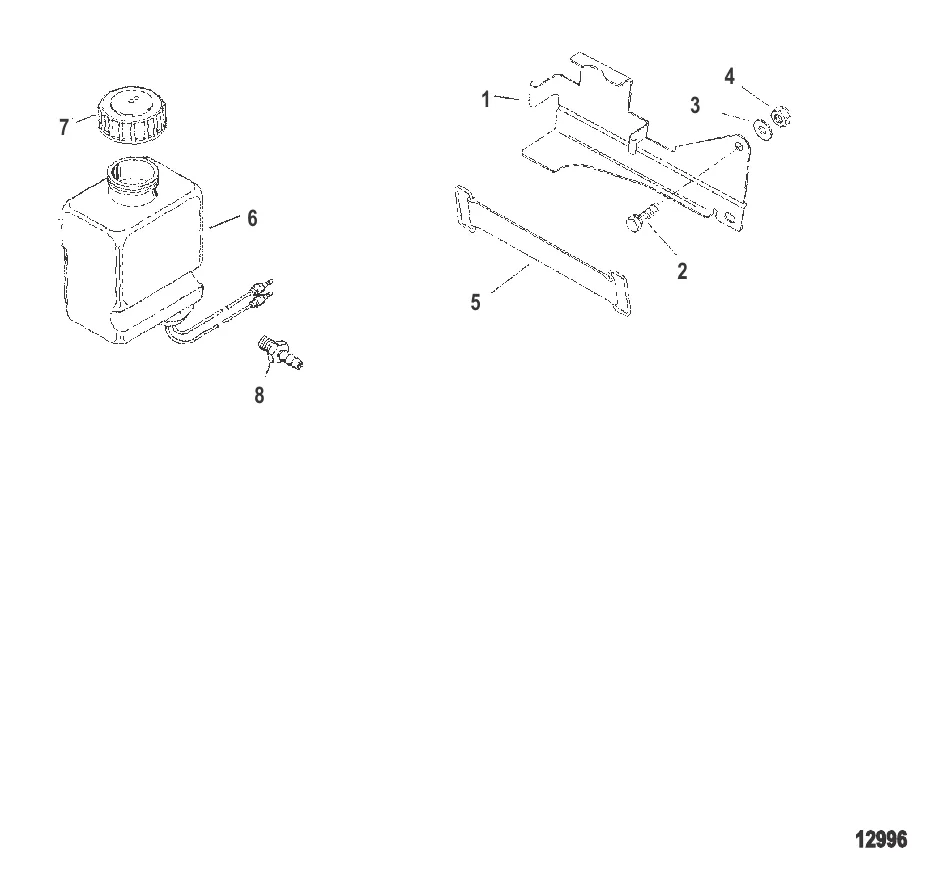 7
6
8
1
4
3
2
5
12996