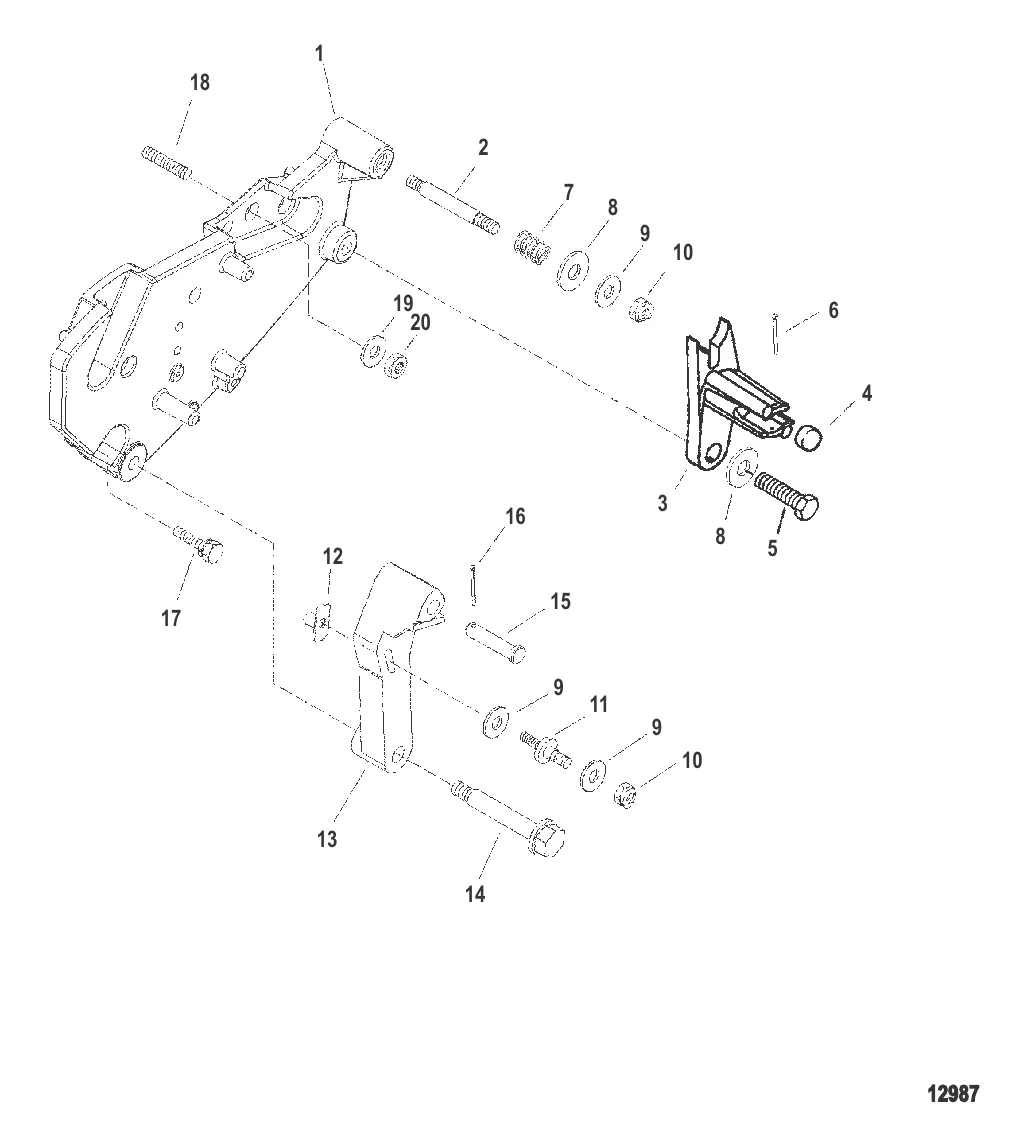 1
18
2
7
8
9
10
19
20
6
4
3
8
5
16
12
15
17
9
11
9
10
13
14
12987