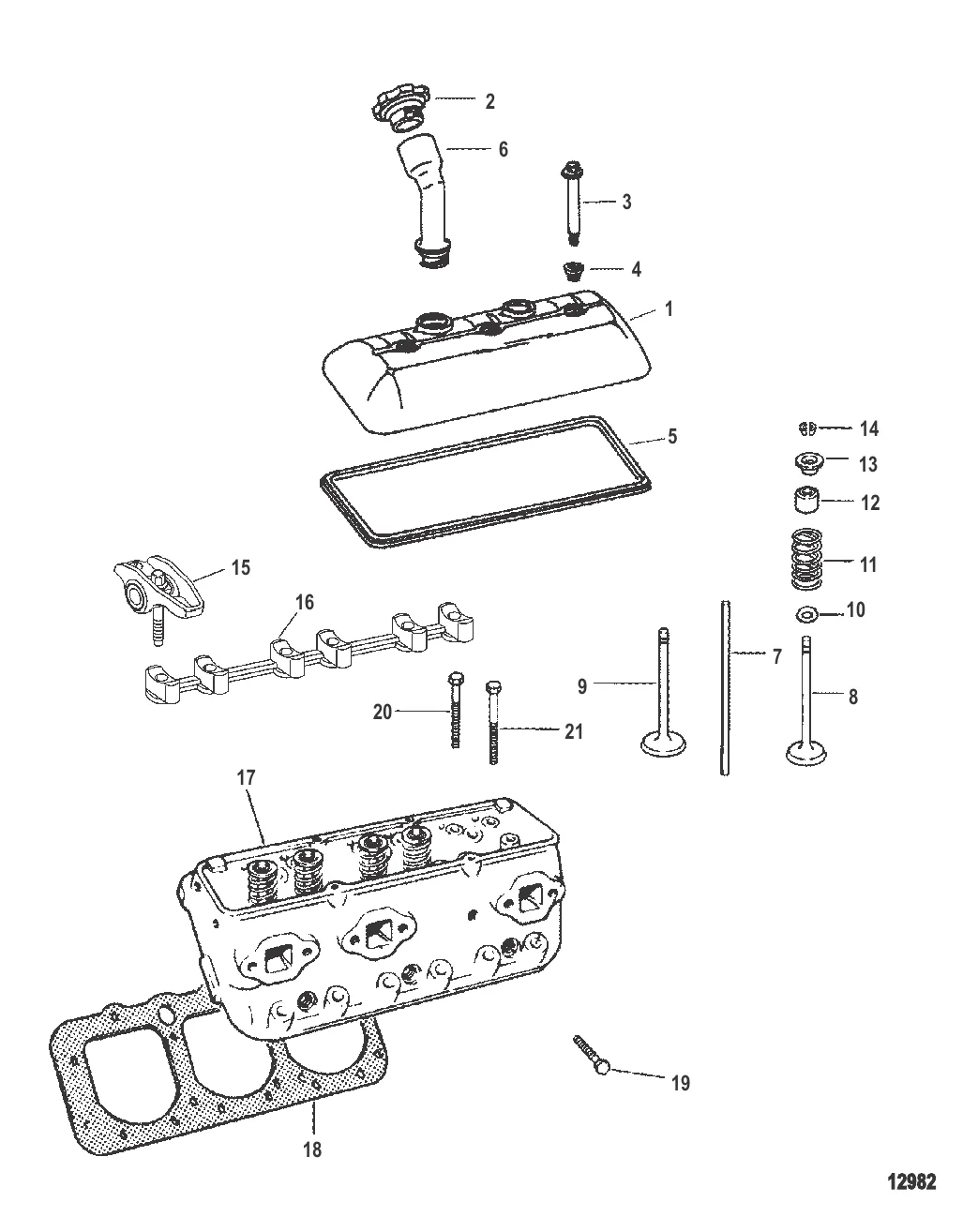 2
6
3
4
1
5
14
13
12
11
10
15
16
7
9
8
20
21
17
19
18
12982