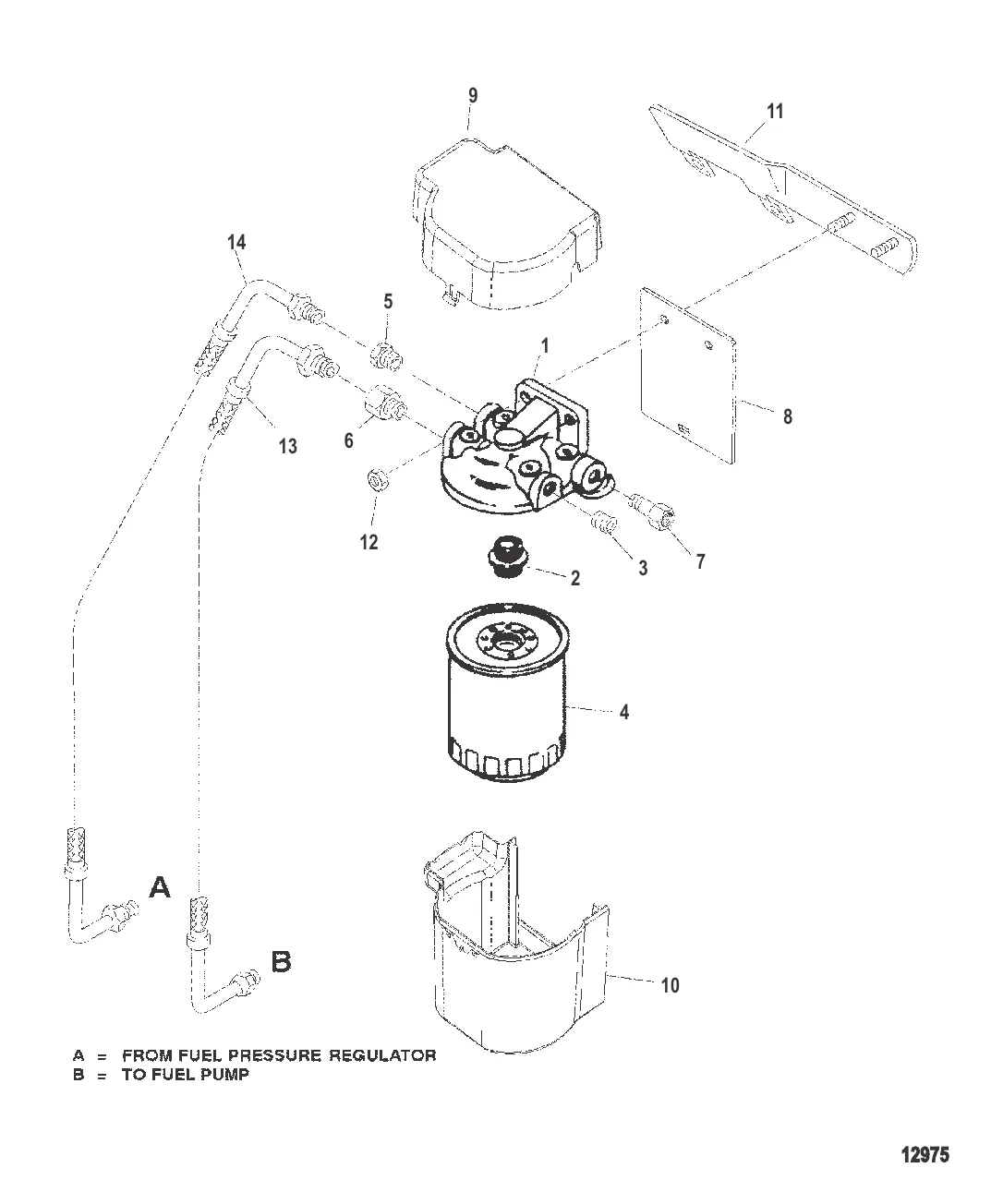 9

11

14

5

1

8

13

6

12

3

7

2

4

A

B

10

A = FROM FUEL PRESSURE REGULATOR
B = TO FUEL PUMP

12975