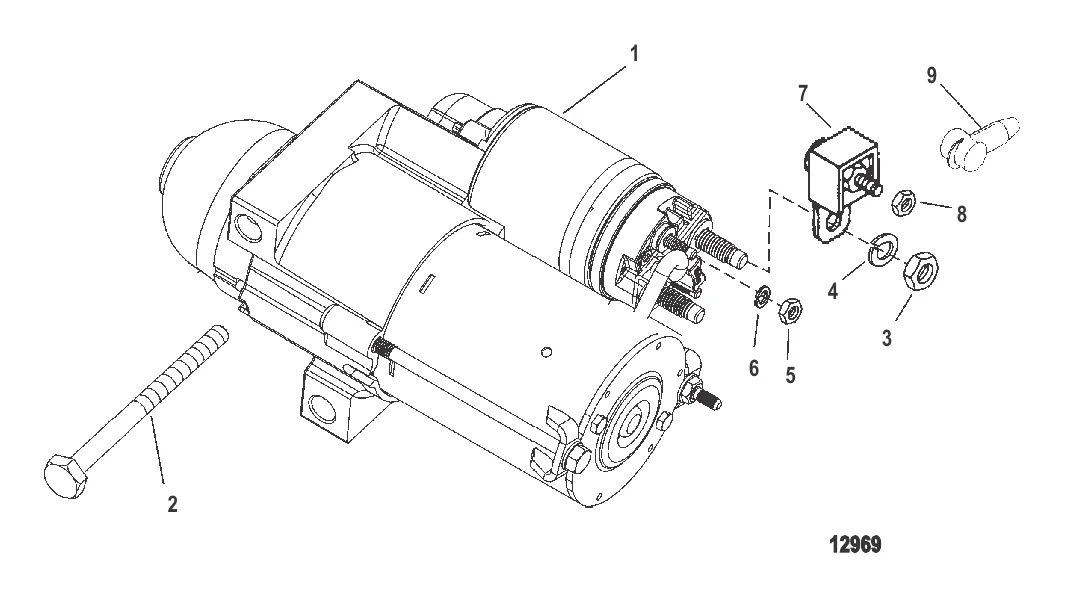 1
7
9
8
4
3
6
5
2
12969