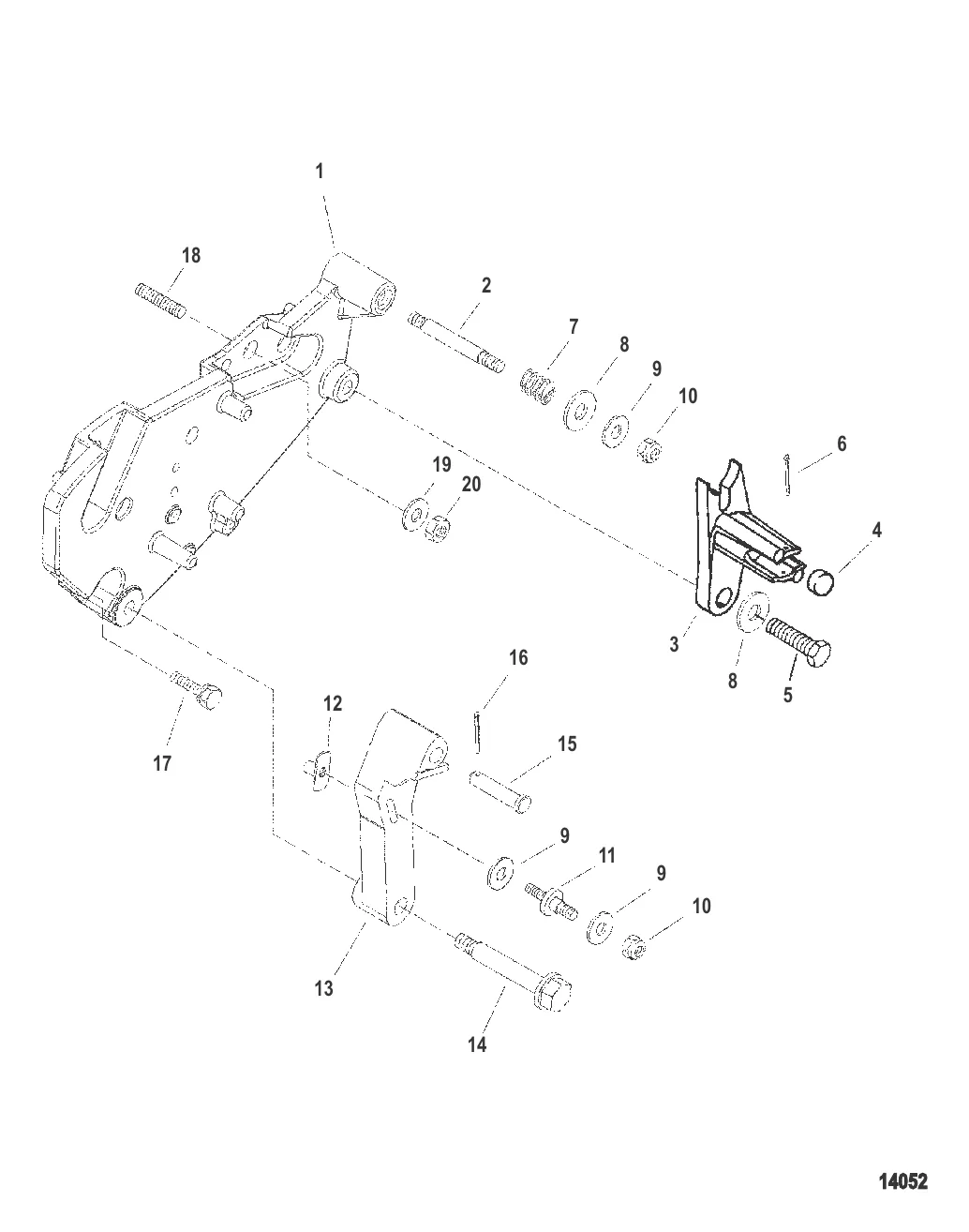 1
18
2
7
8
9
10
6
19
20
4
3
8
5
16
12
15
17
9
11
9
10
13
14
14052