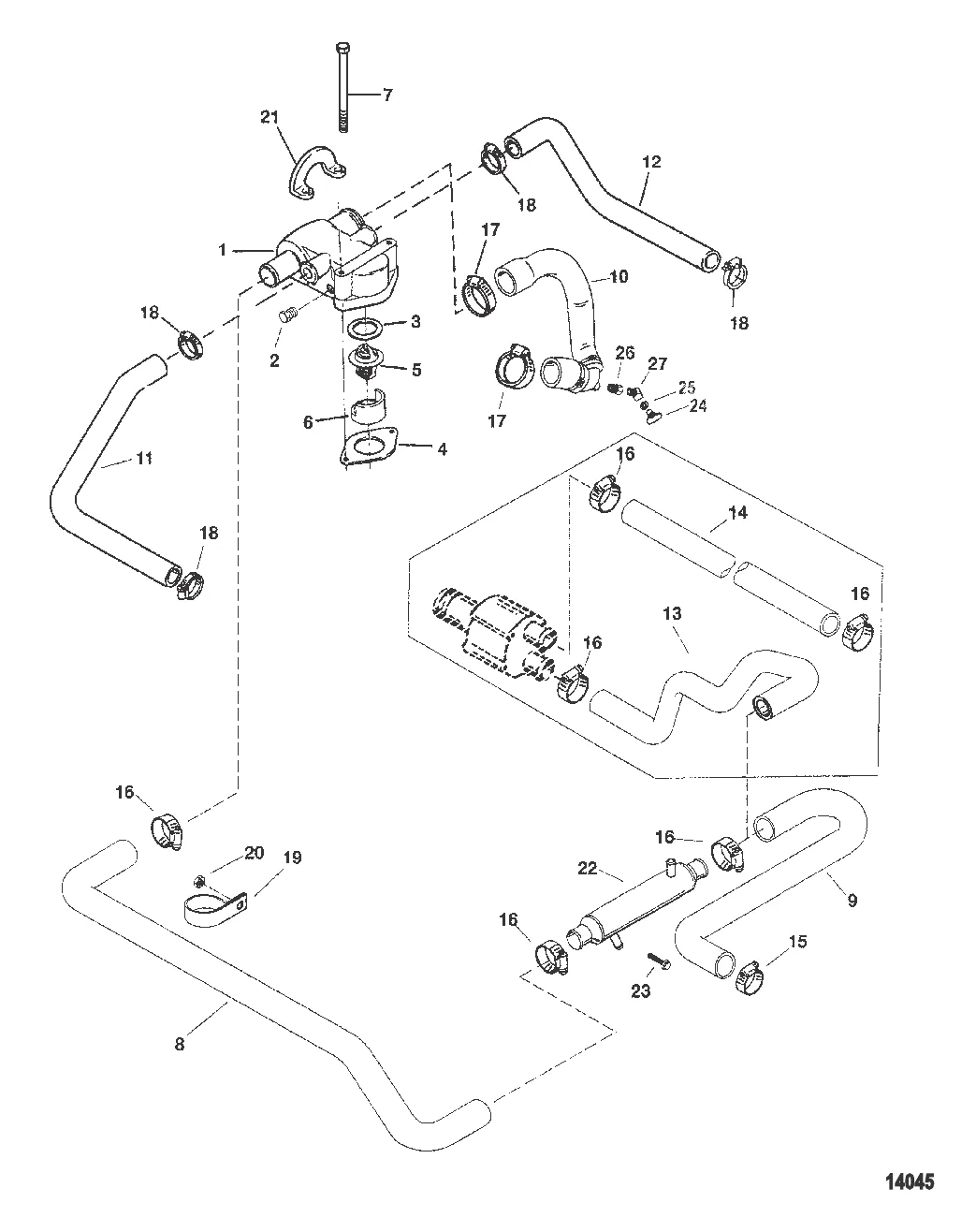 7
21
12
18
1
17
10
18
18
3
2
5
26
27
25
24
17
6
4
11
16
14
18
16
13
16
16
20
19
16
22
9
16
15
23
8
14045