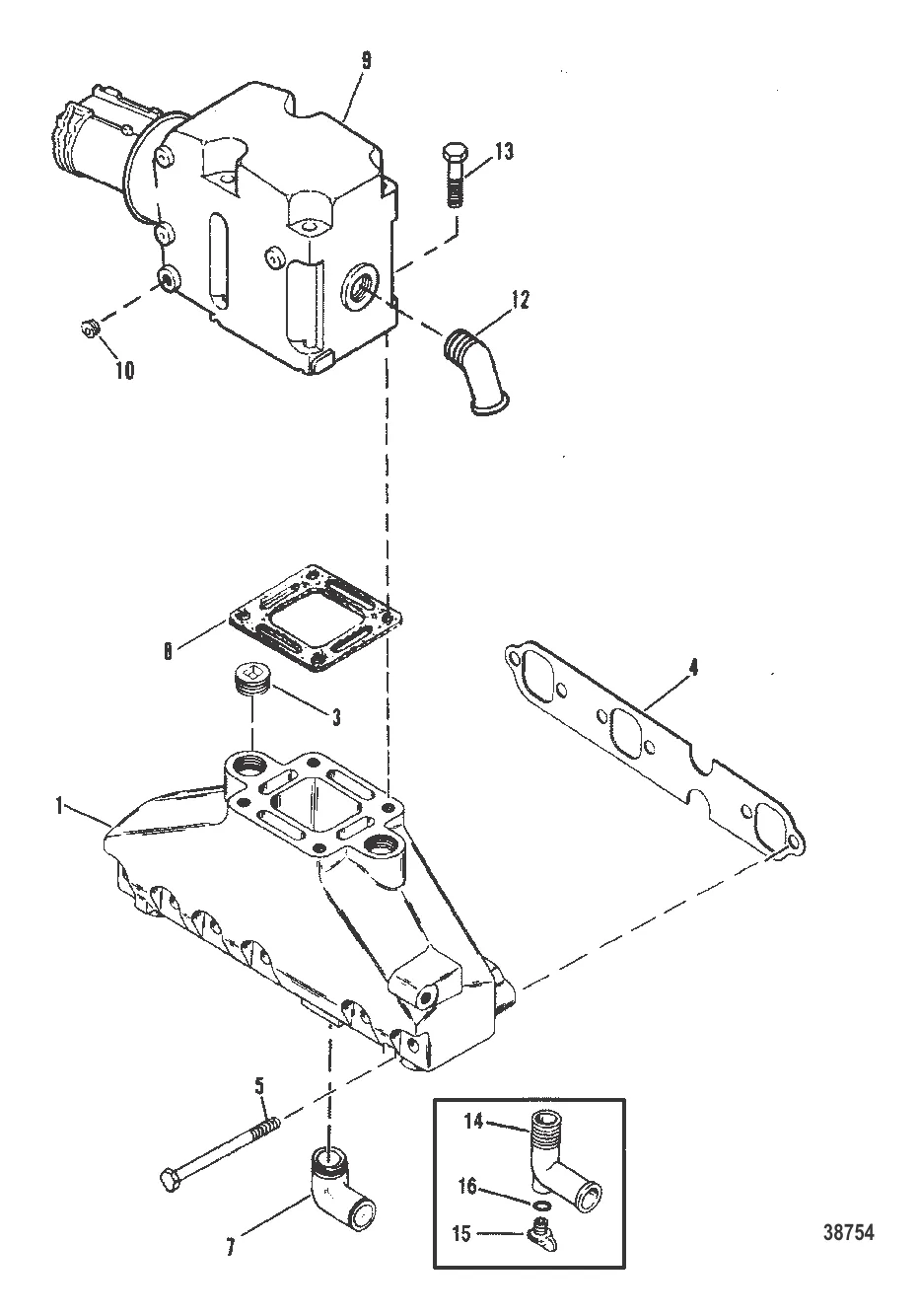 9
13
12
10
8
3
4
1
5
7
14
16
15
38754