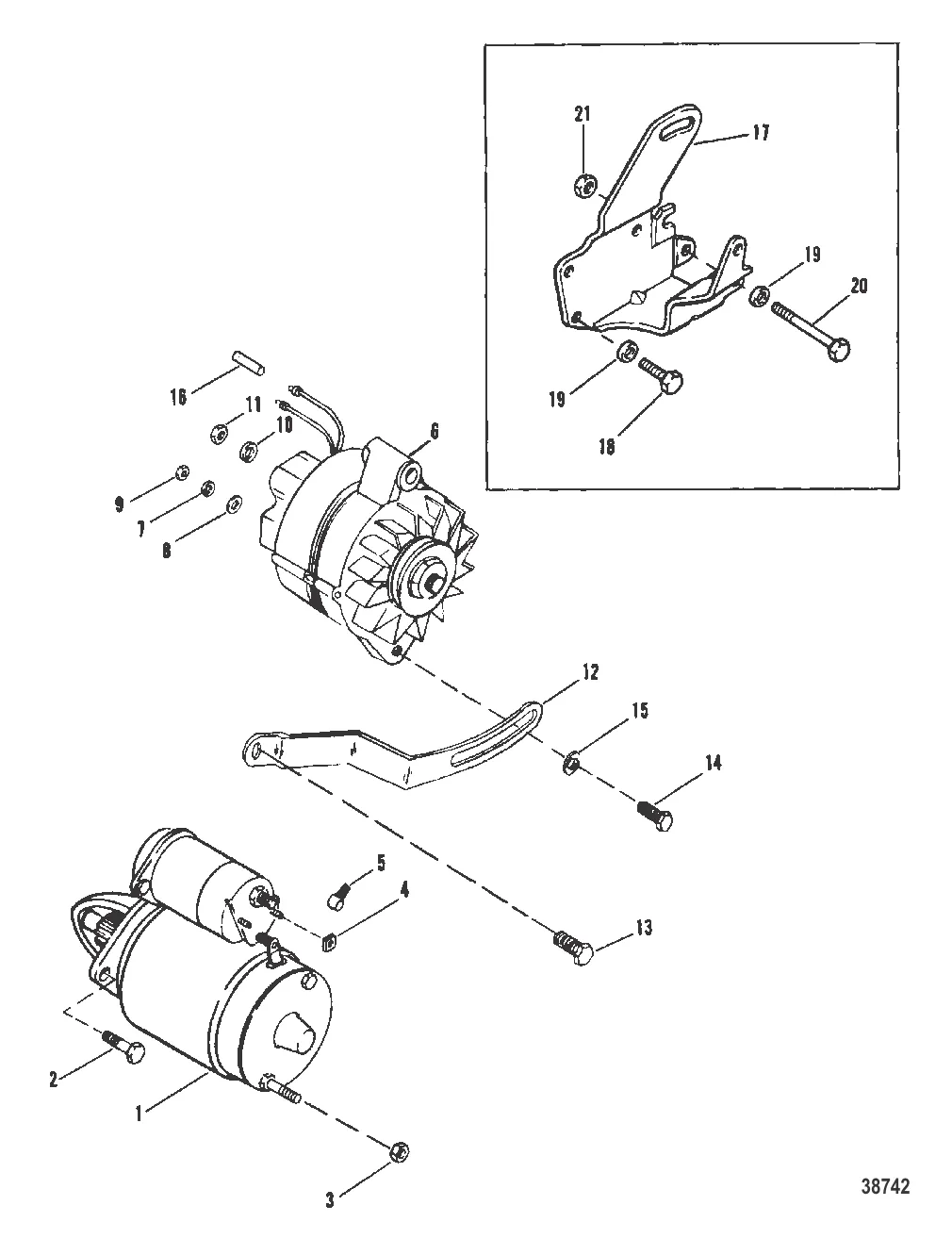 21
17
19
20
19
18
16
11
10
6
9
7
8
12
15
14
5
4
13
2
1
3
38742