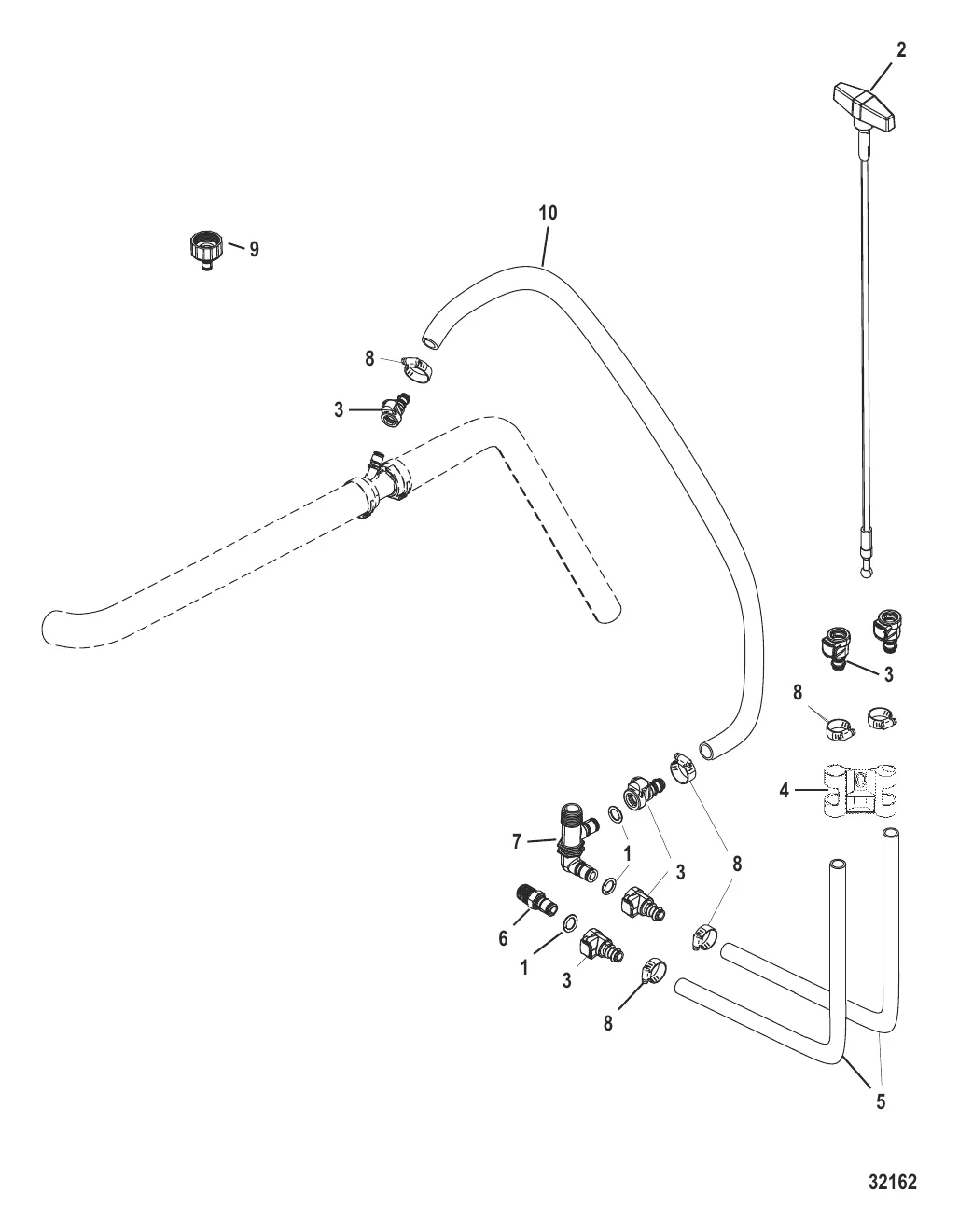 2
10
9
8
3
3
8
4
7
1
3
8
6
1
3
8
5
32162