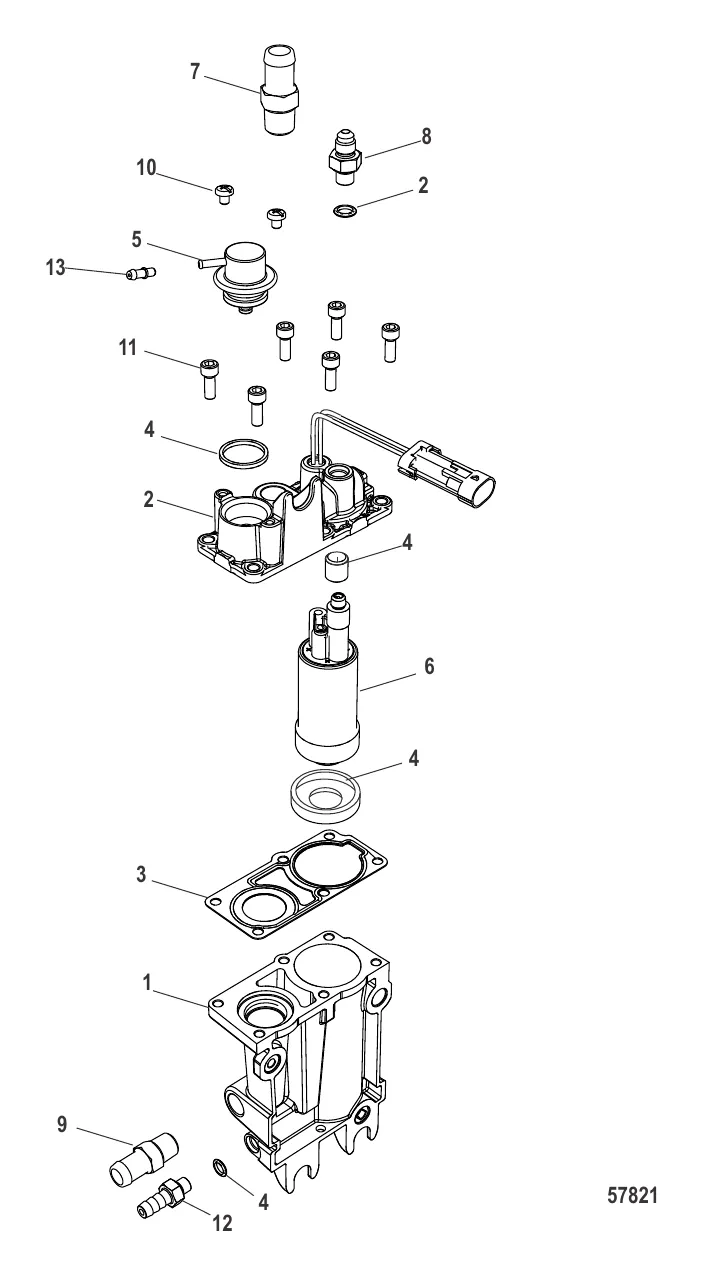 7
8
10
2
5
13
11
4
2
4
6
4
3
1
9
4
12
57821