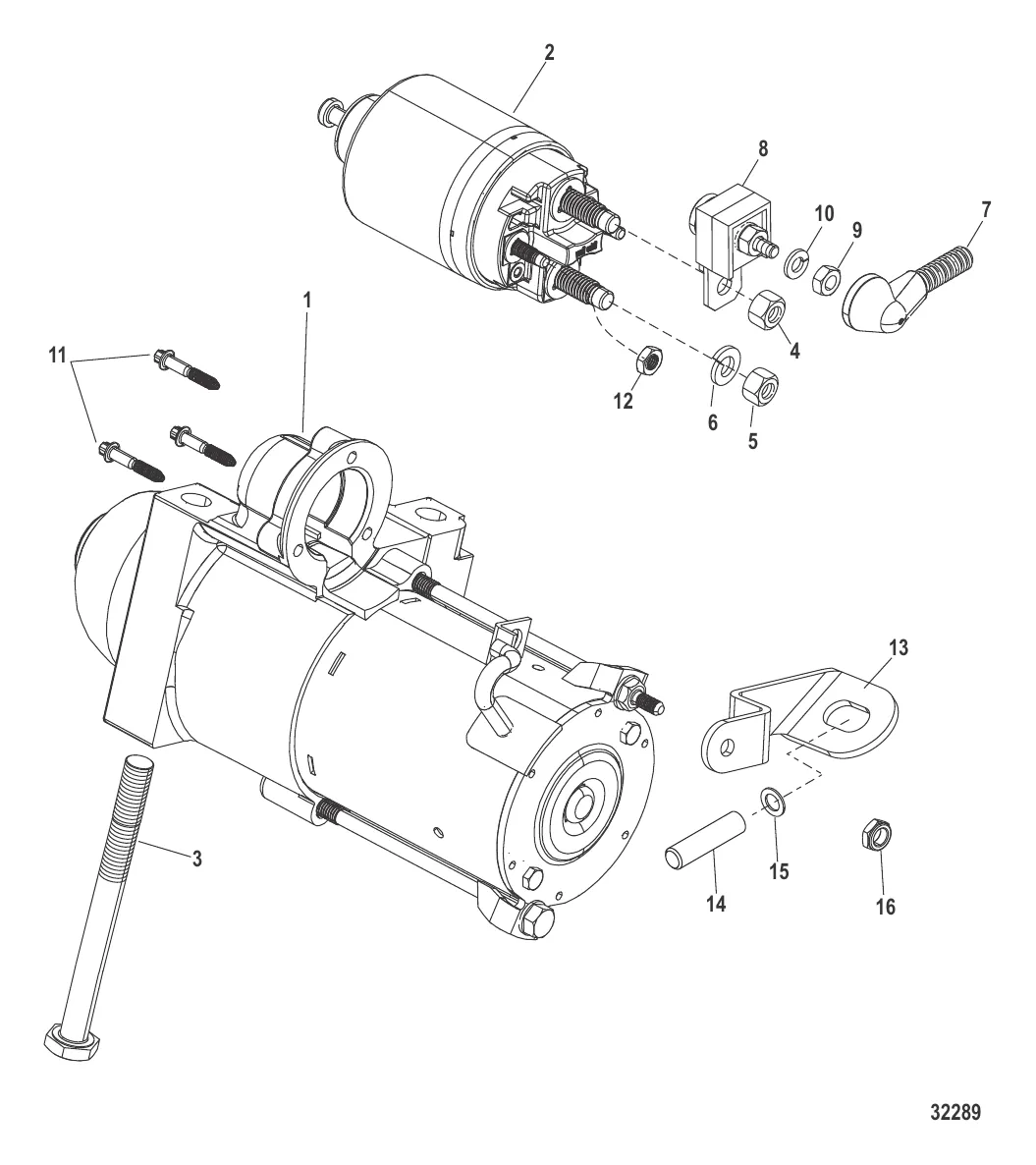 2
8
10
9
7
1
11
4
12
6
5
13
3
15
14
16
32289