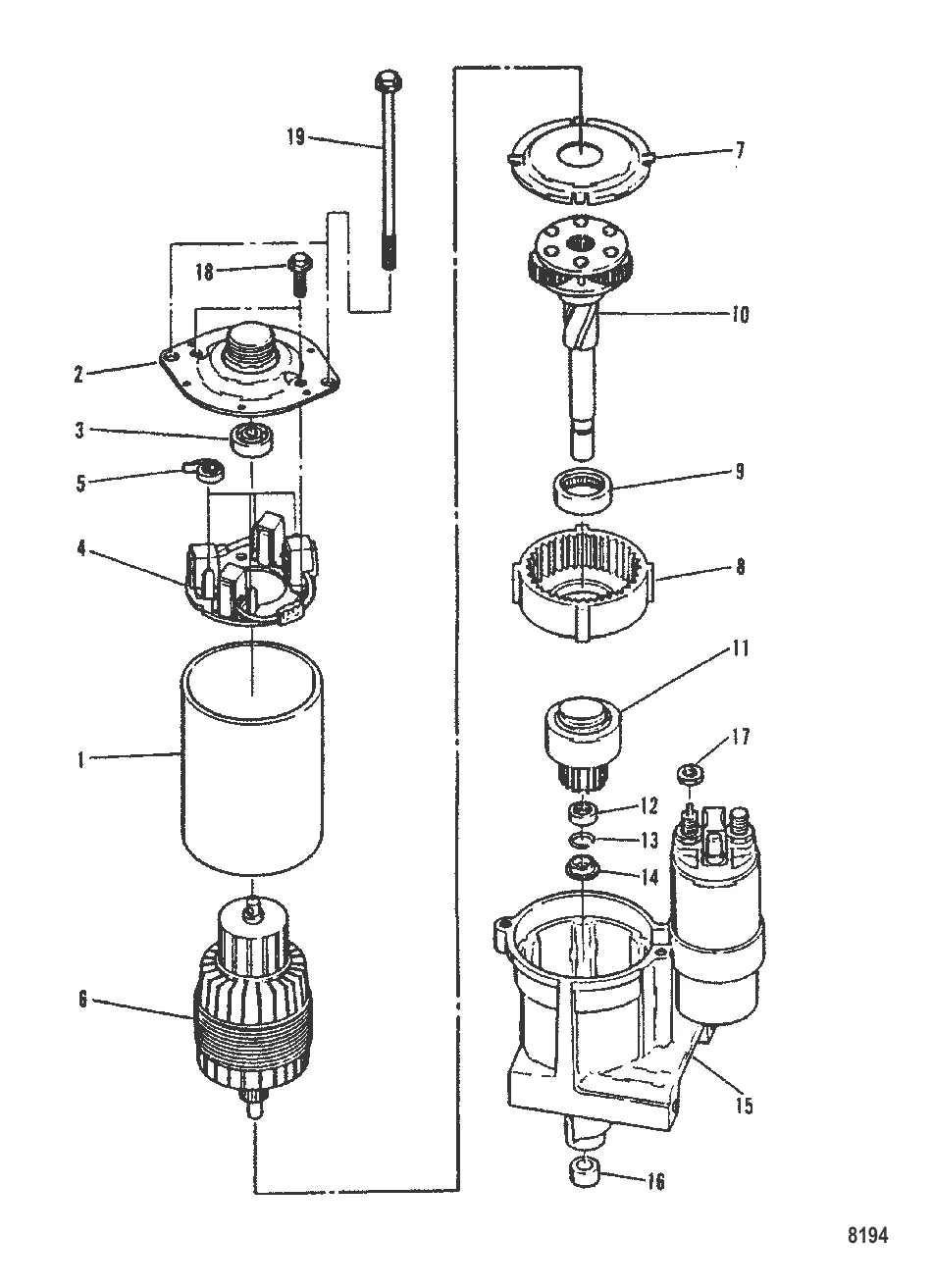 19
18
2
3
5
4
1
6
7
10
9
8
11
17
12
13
14
15
16
8194