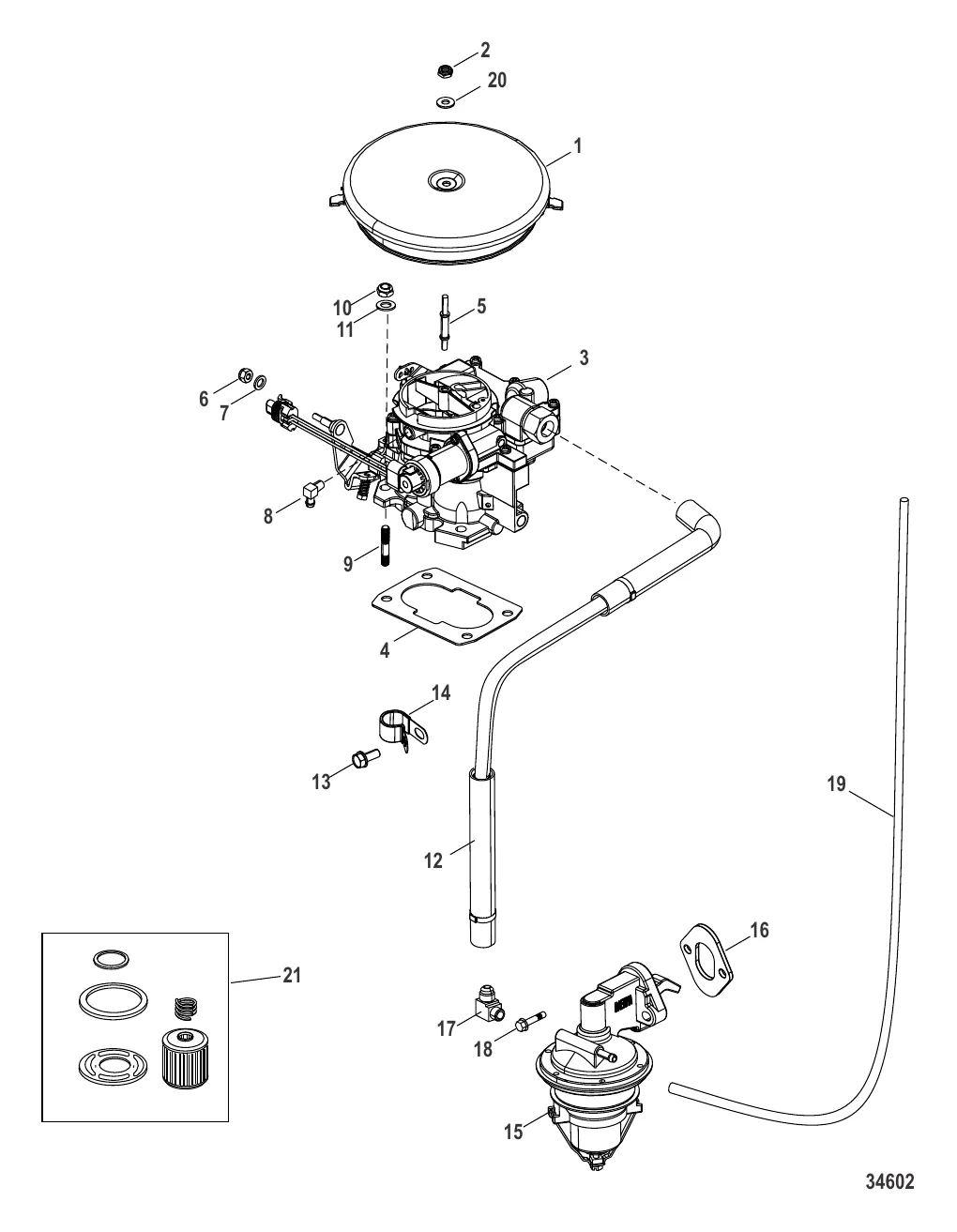 2
20
1
10
11
5
3
6
7
8
9
4
14
13
12
19
16
21
17
18
15
34602