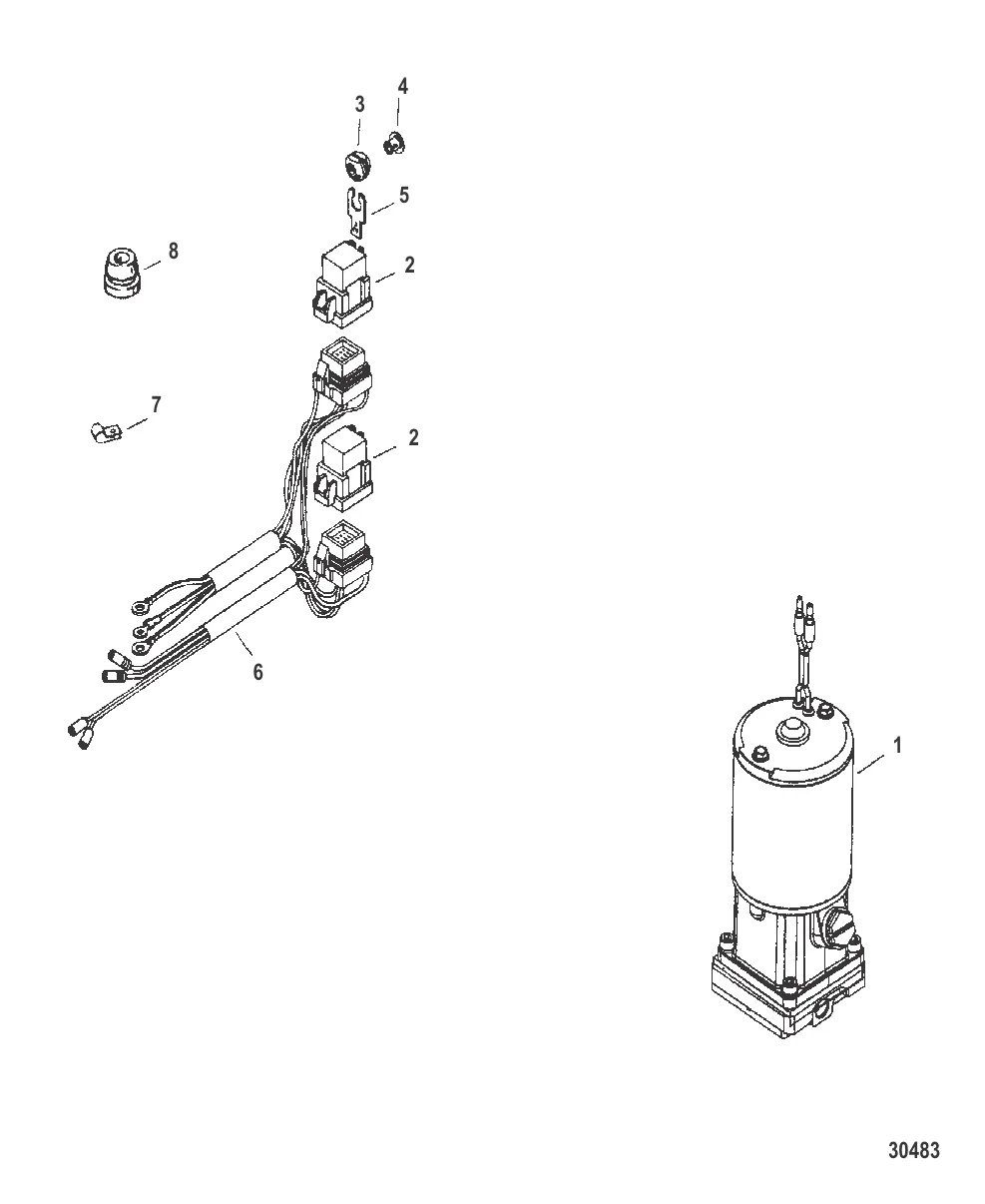 3
4
5
8
2
7
2
6
1
30483