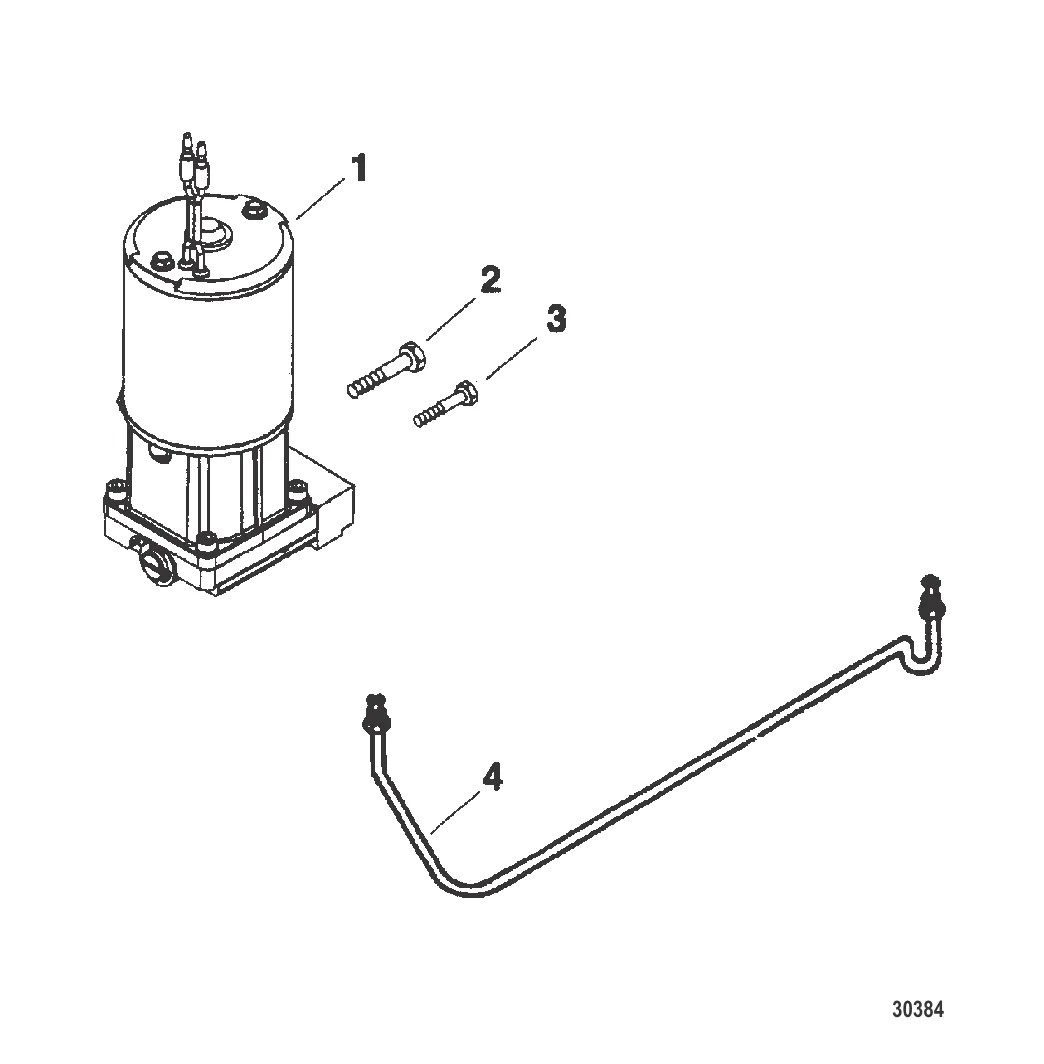 1
2
3
4
30384