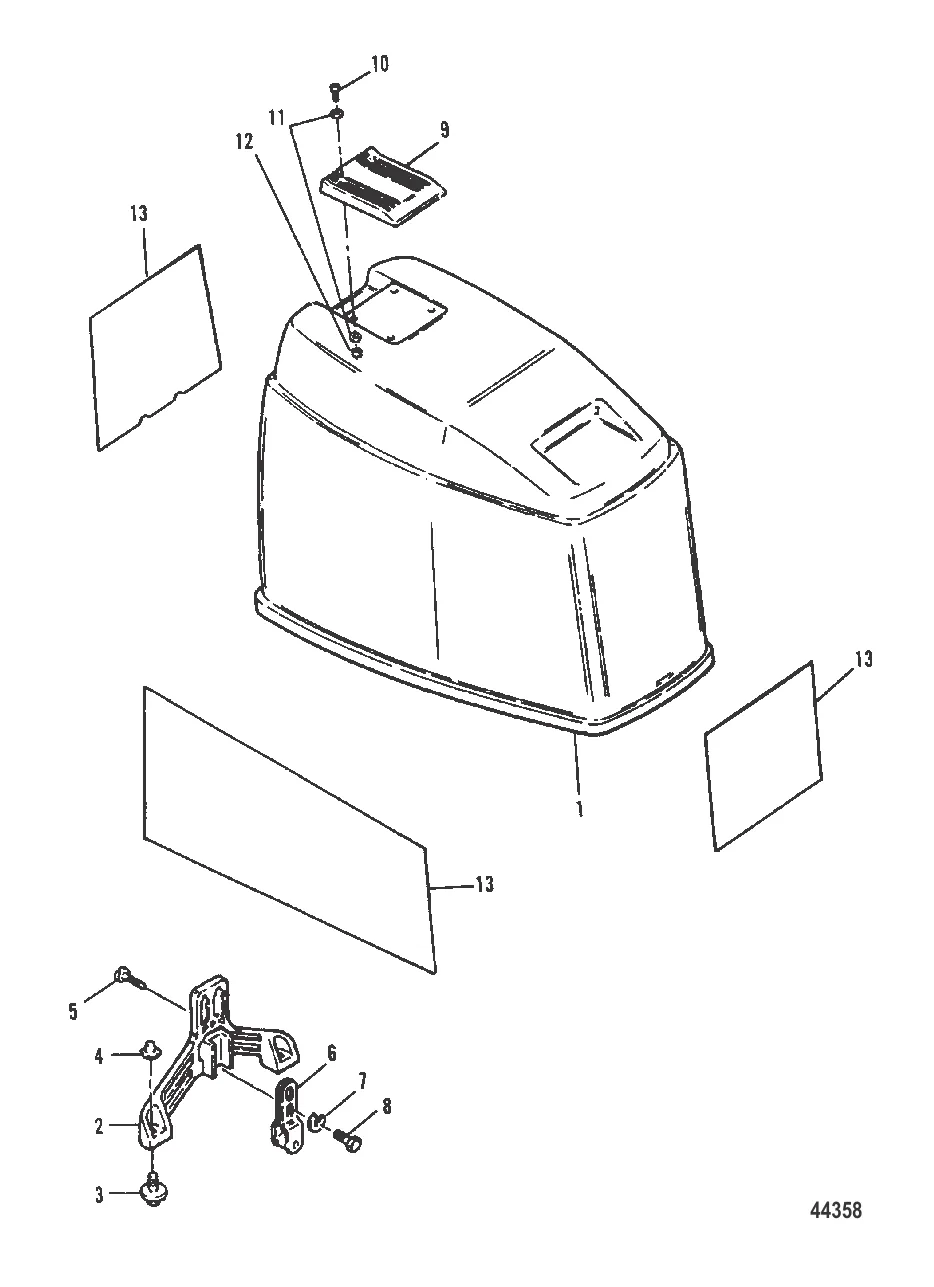 10
11
9
12
13
13
1
13
5
4
6
7
8
2
3
44358