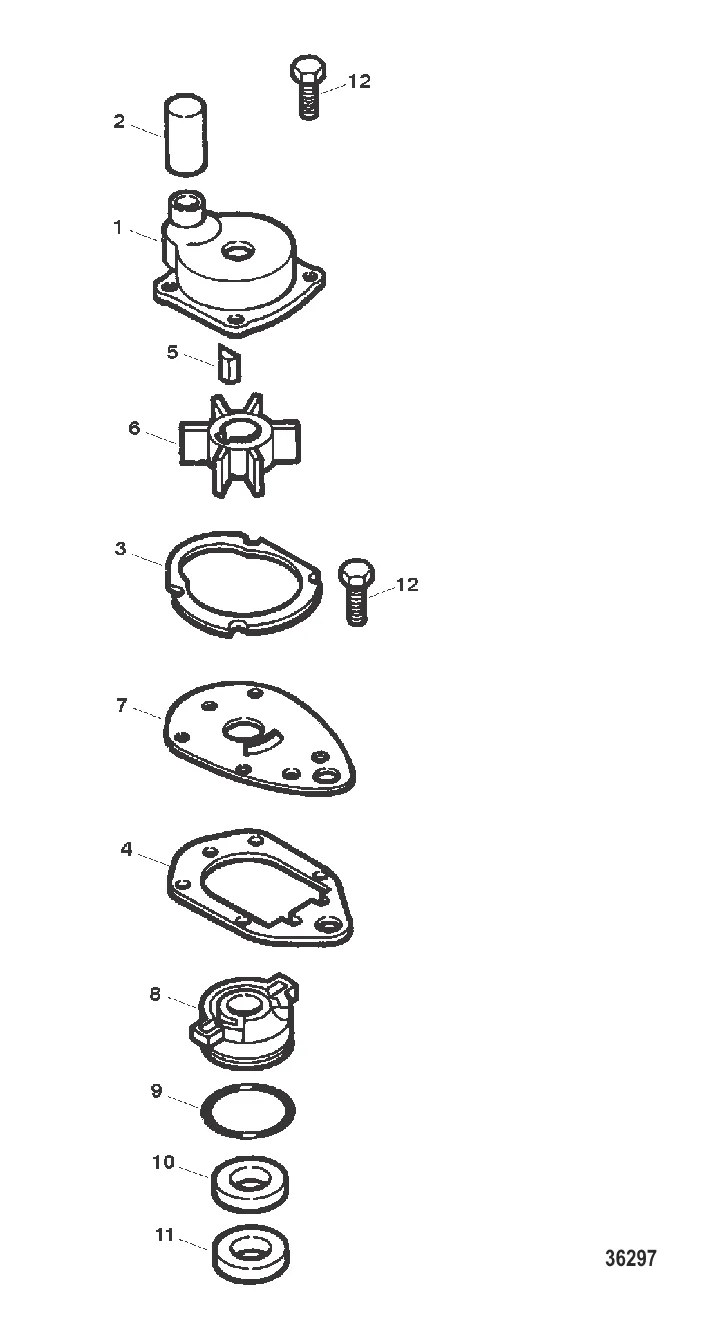 12
2
1
5
6
3
12
7
4
8
9
10
11
36297