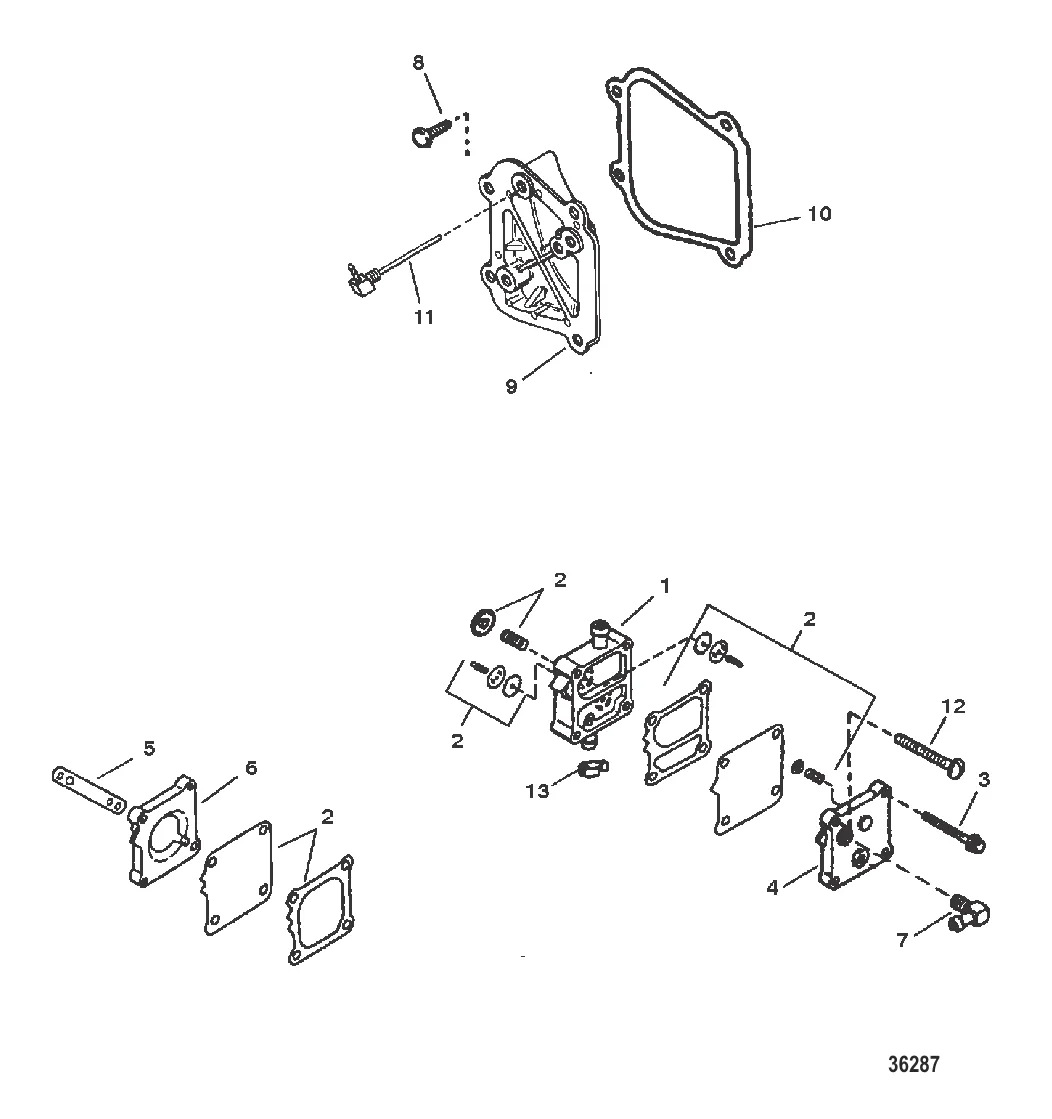 8

10

11

9

2

1

2

2

12

5

6

13

3

2

4

7

36287