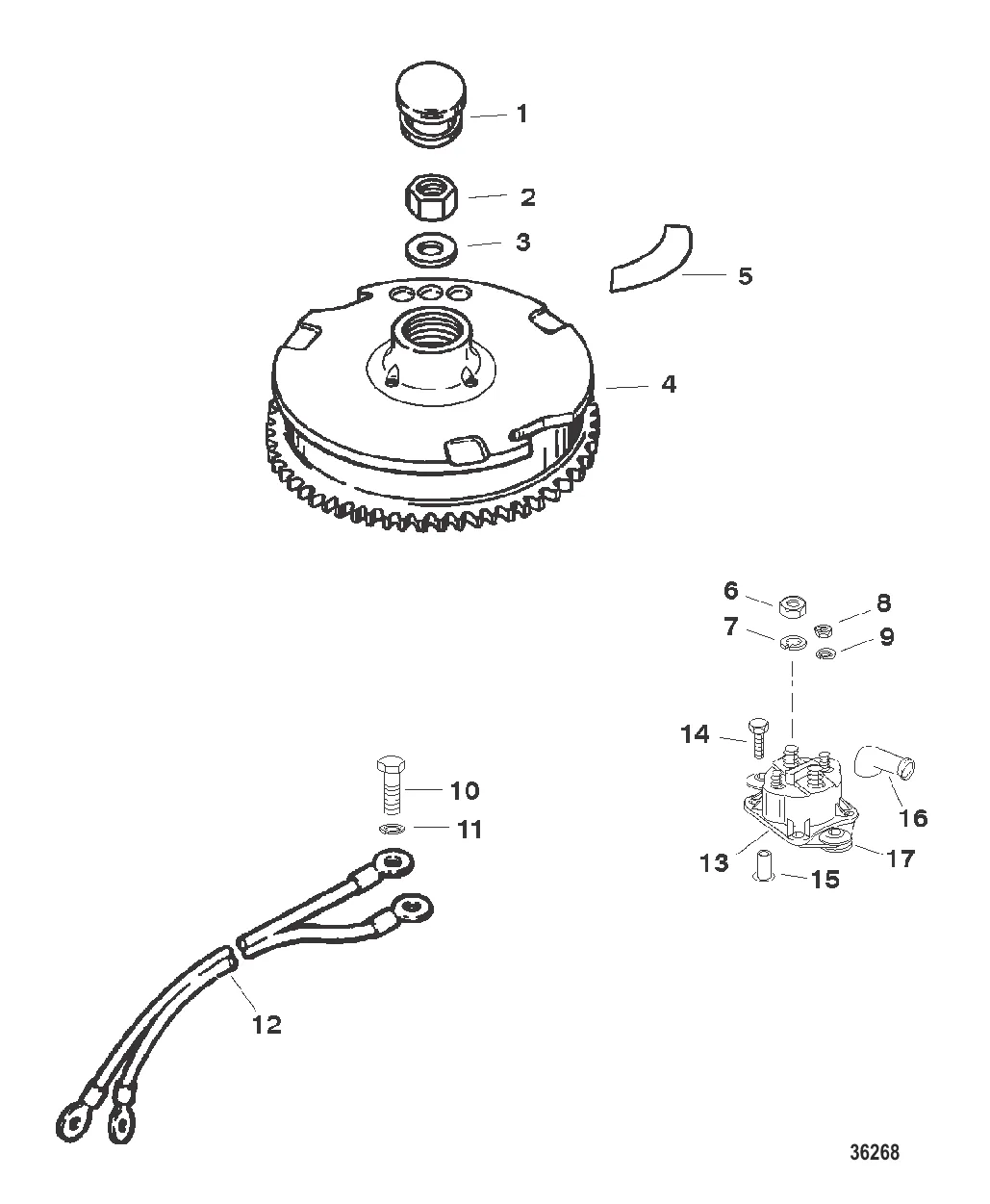 1
2
3
5
4
6
8
7
9
14
16
10
11
13
17
15
12
36268