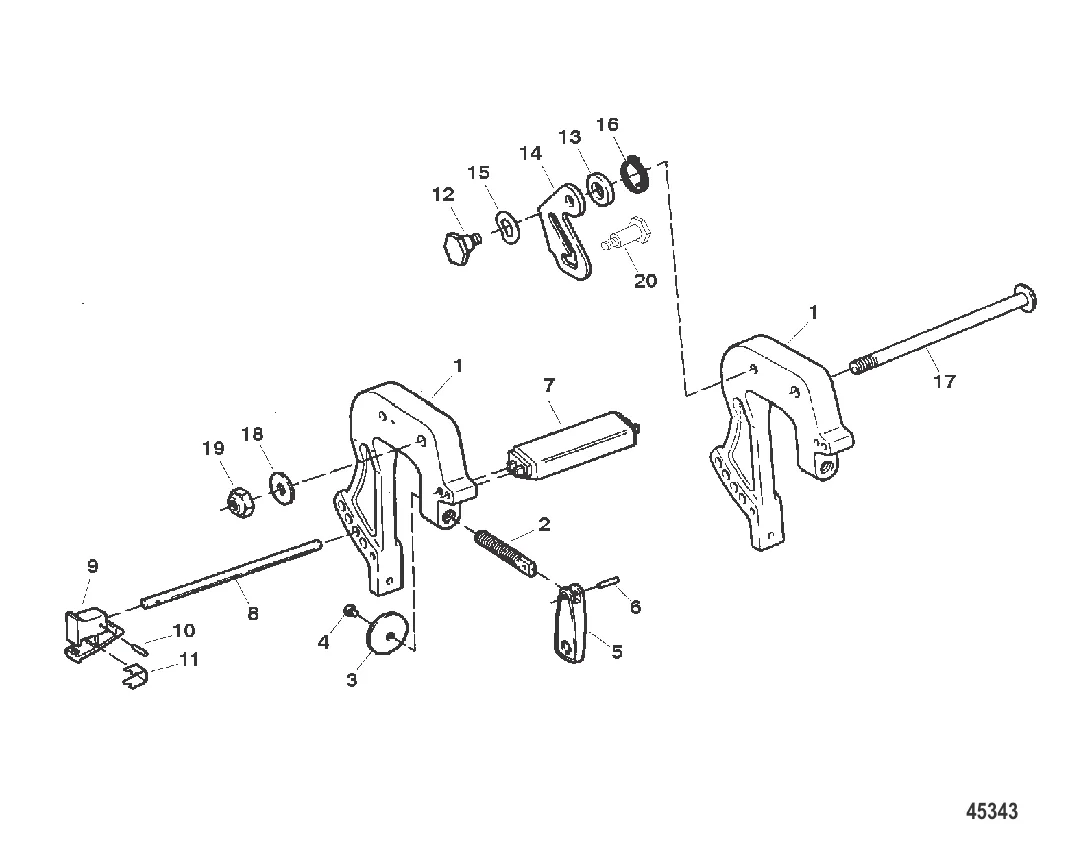 16
13
14
15
12
20
1
17
1
7
19
18
2
9
8
6
10
4
5
11
3
45343