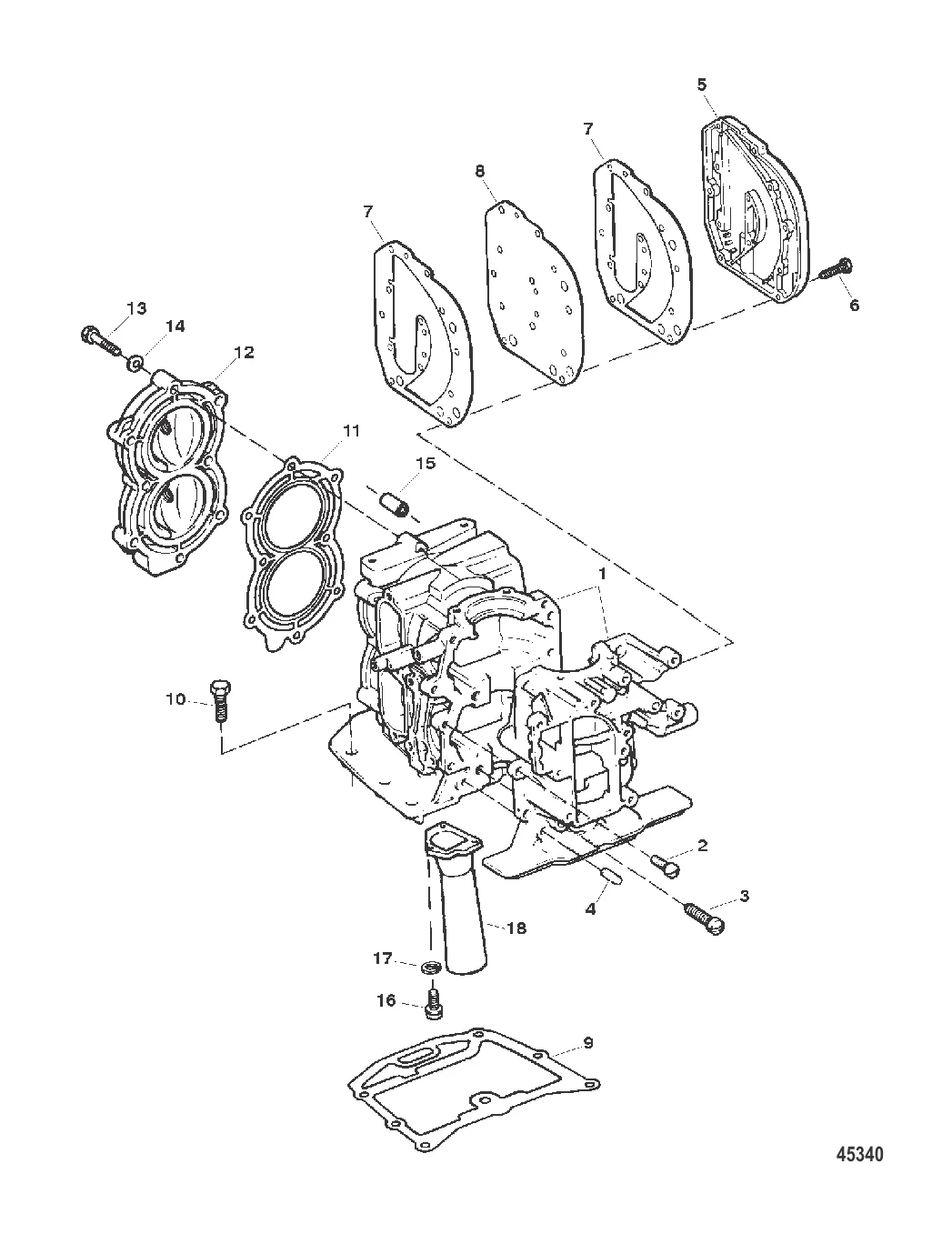 5
7
8
7
6
13
14
12
11
15
1
10
2
4
3
18
17
16
9
45340