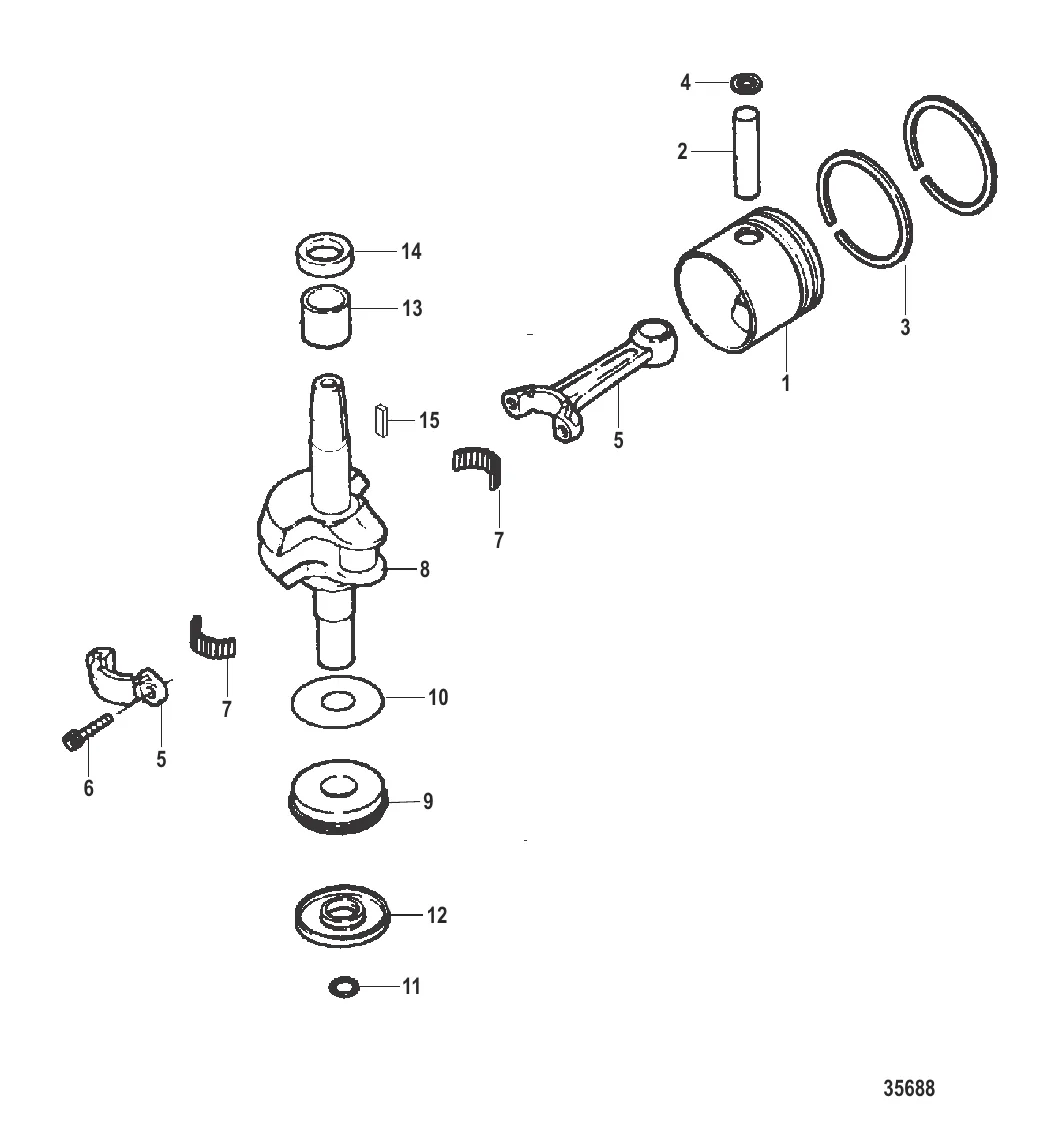 4
2
3
14
13
1
15
5
7
8
7
10
5
6
9
12
11
35688