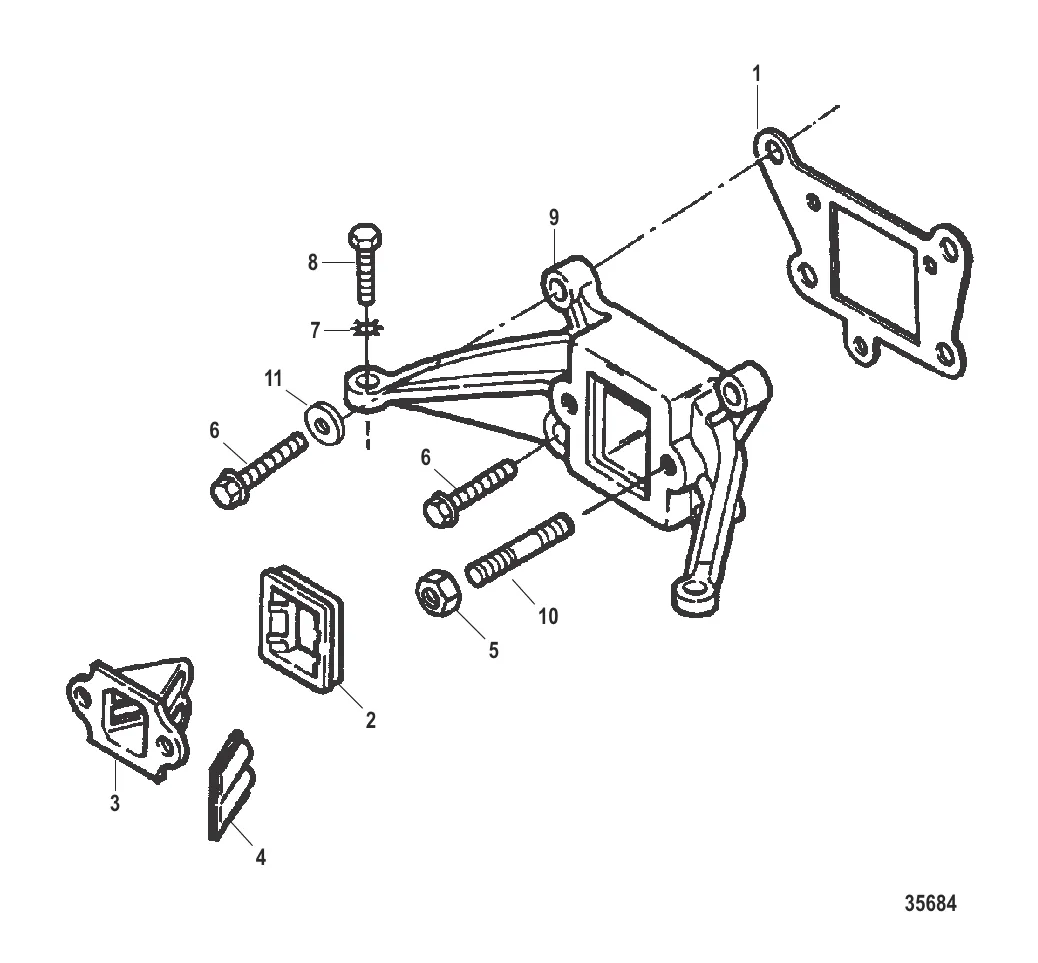 1
9
8
7
11
6
6
10
5
2
3
4
35684