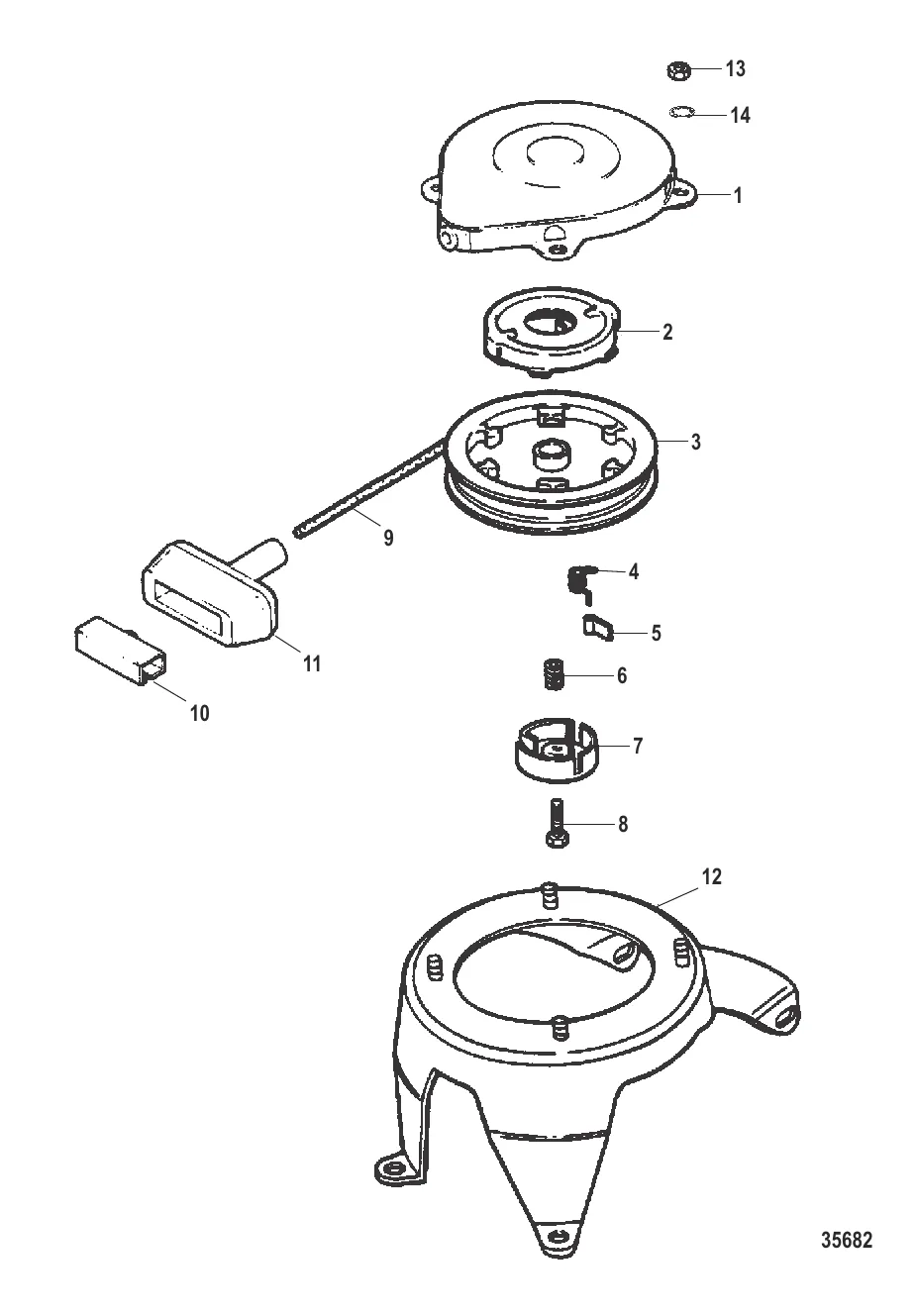 13
14
1
2
3
9
4
5
11
6
10
7
8
12
35682