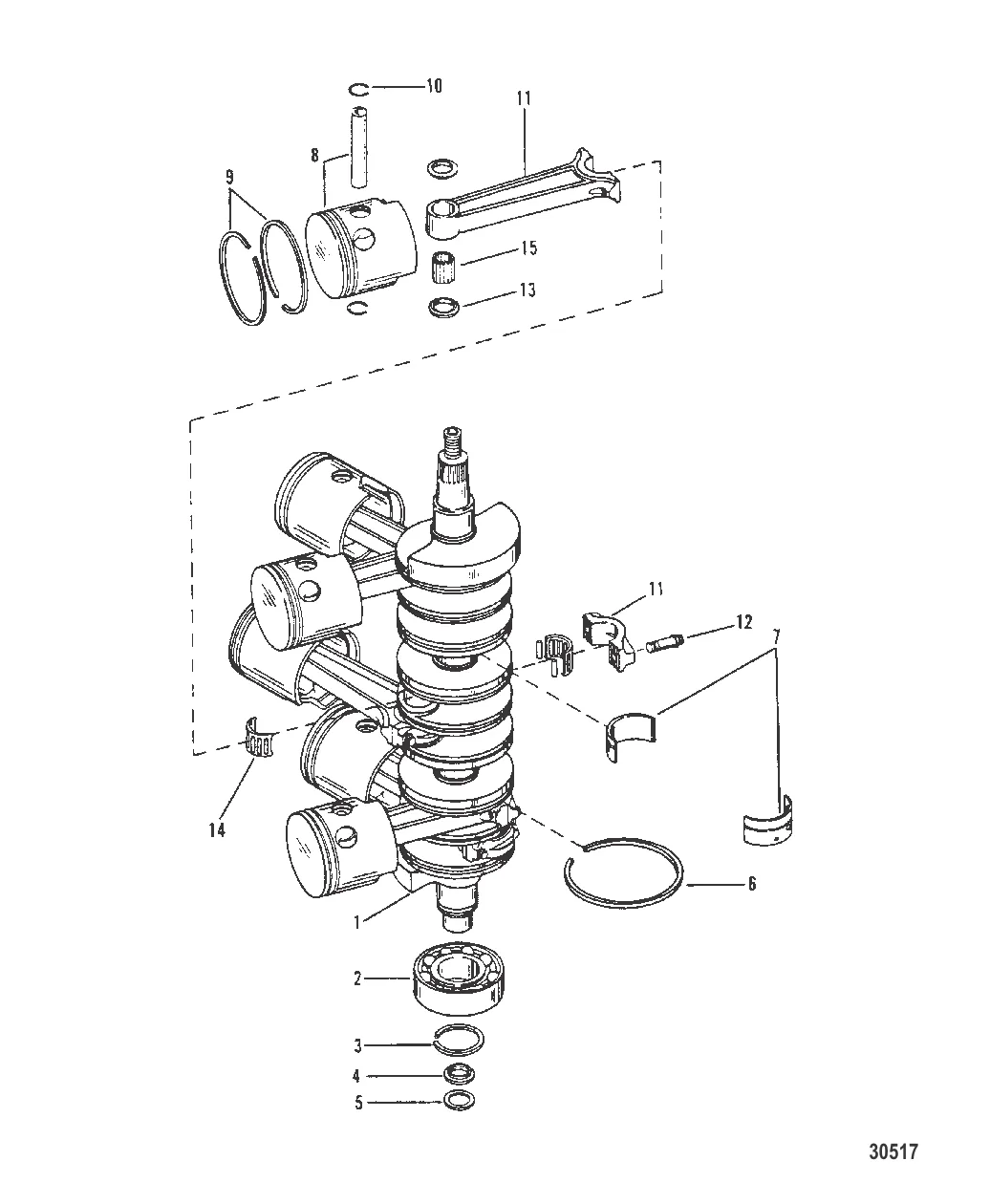 10
11
8
9
15
13
11
12
7
14
6
1
2
3
4
5
30517