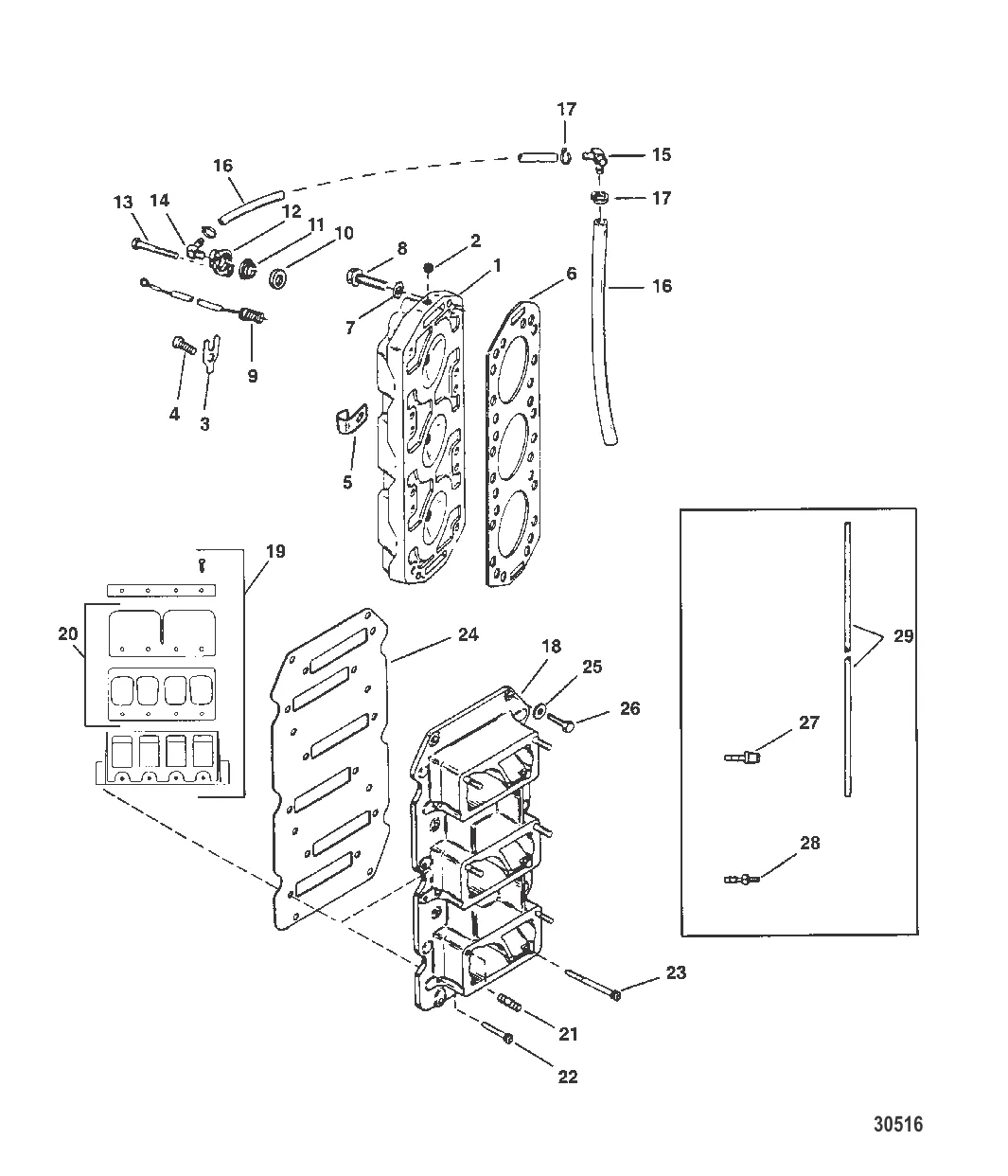 17
15
16
17
13
14
12
11
10
8
2
1
6
16
7
9
4
3
5
19
20
24
18
25
26
29
27
28
23
21
22
30516