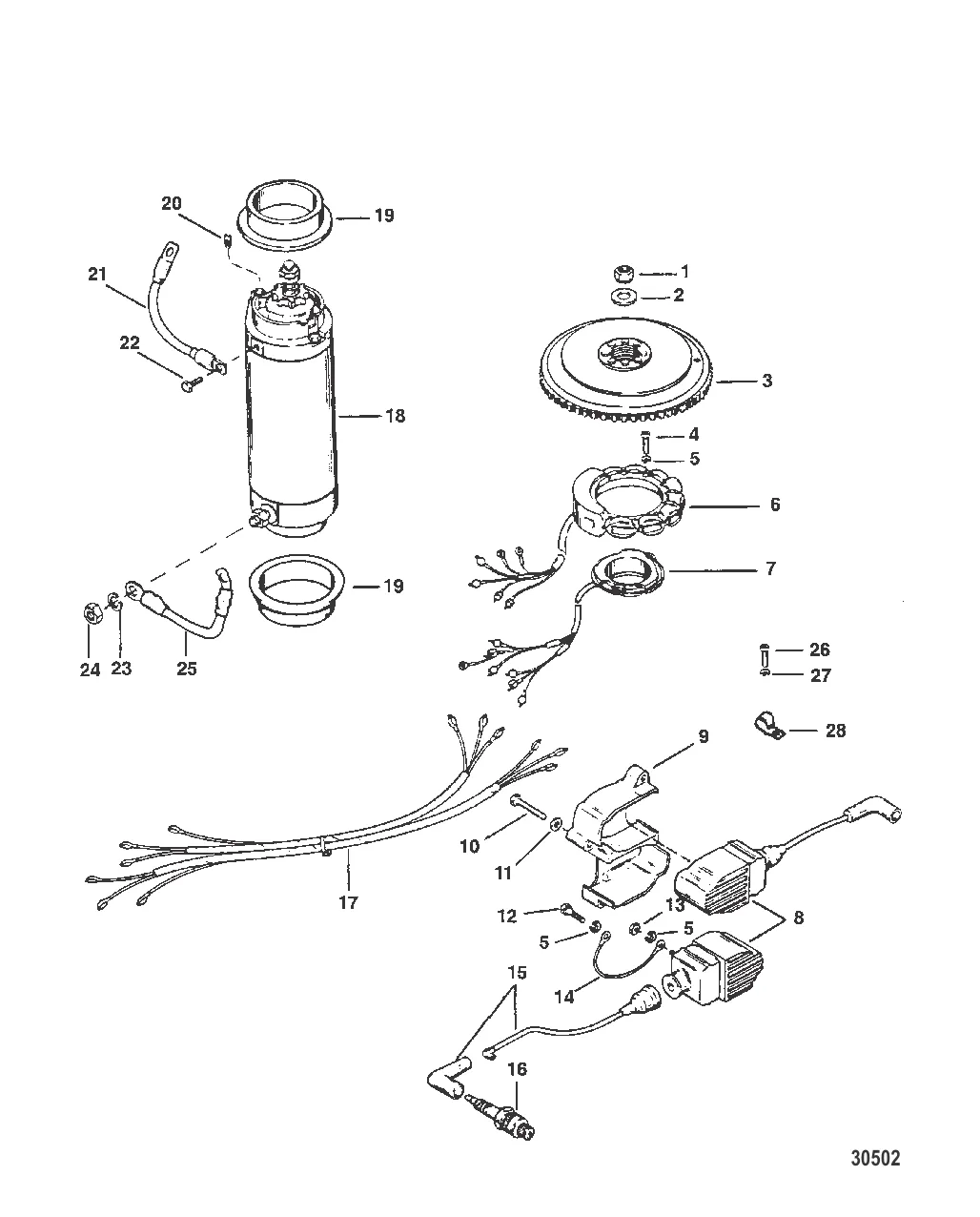 20
19
21
22
18
1
2
3
4
5
6
7
19
24
23
25
26
27
28
9
10
11
17
12
13
5
5
8
14
15
16
30502