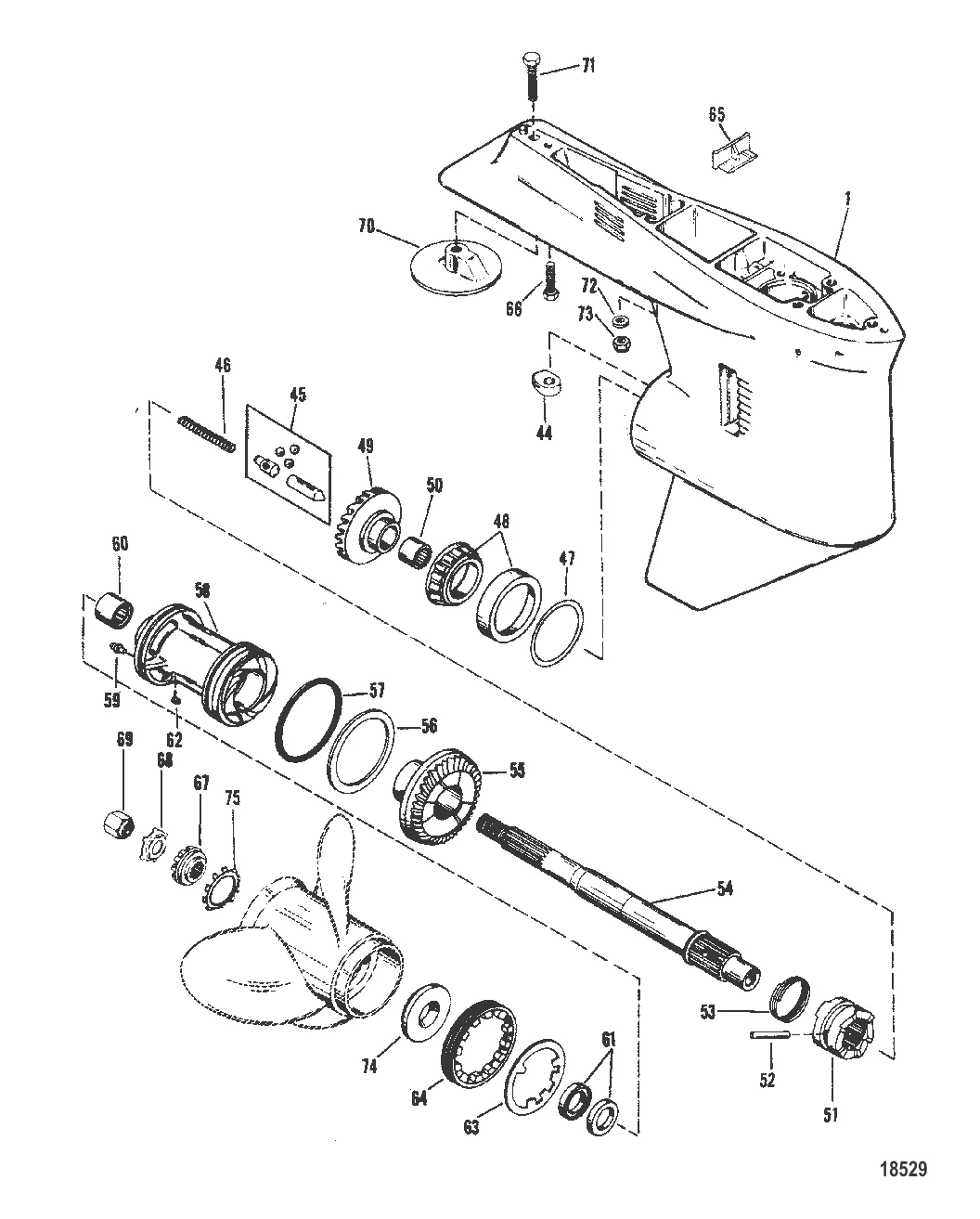 71
65
1
70
66
72
73
44
46
45
49
50
48
47
60
58
59
62
57
56
55
69
68
67
75
54
53
52
51
74
64
63
61
18529