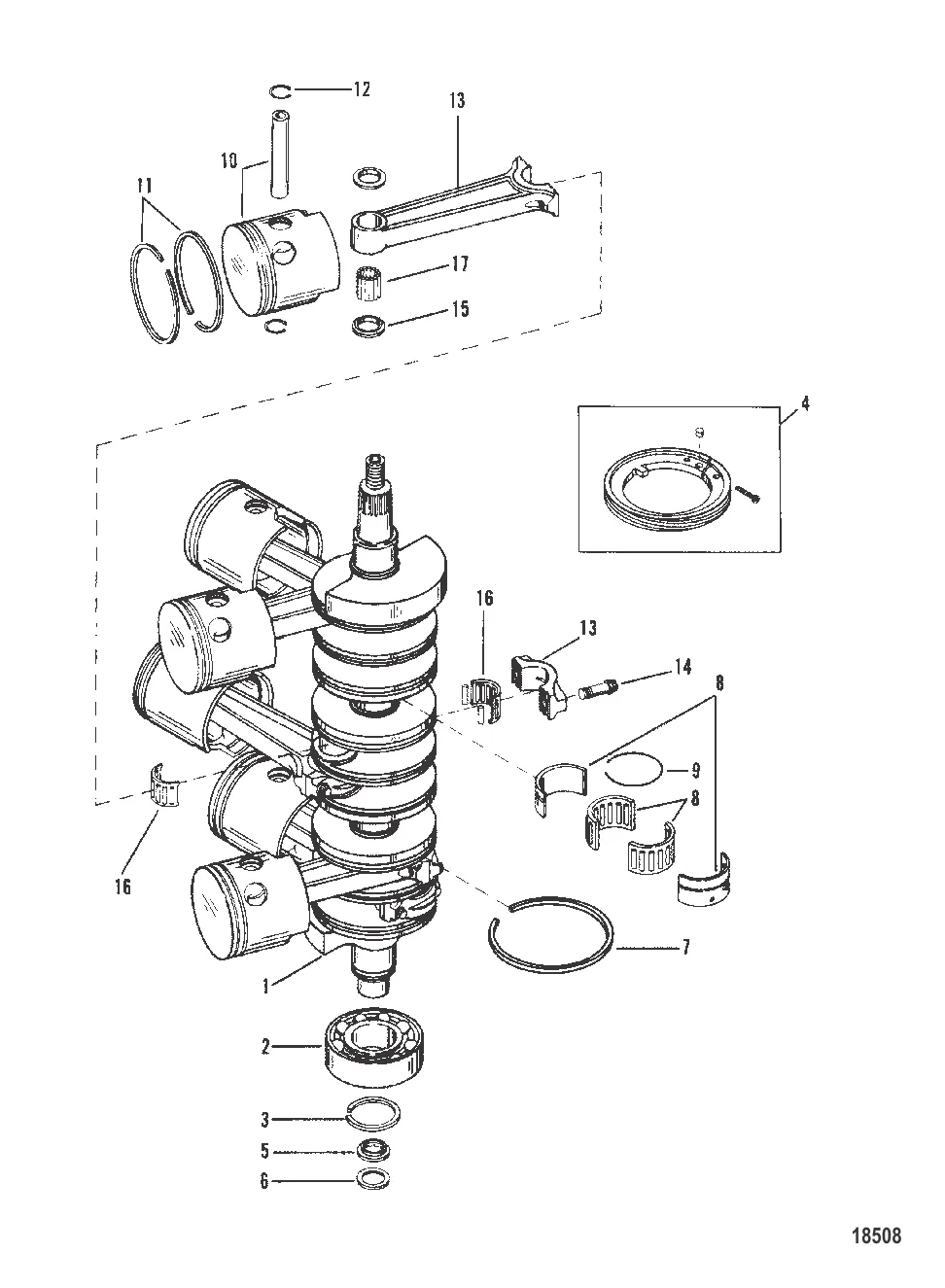 12
13
10
11
17
15
4
16
13
14
8
9
8
16
7
1
2
3
5
6
18508