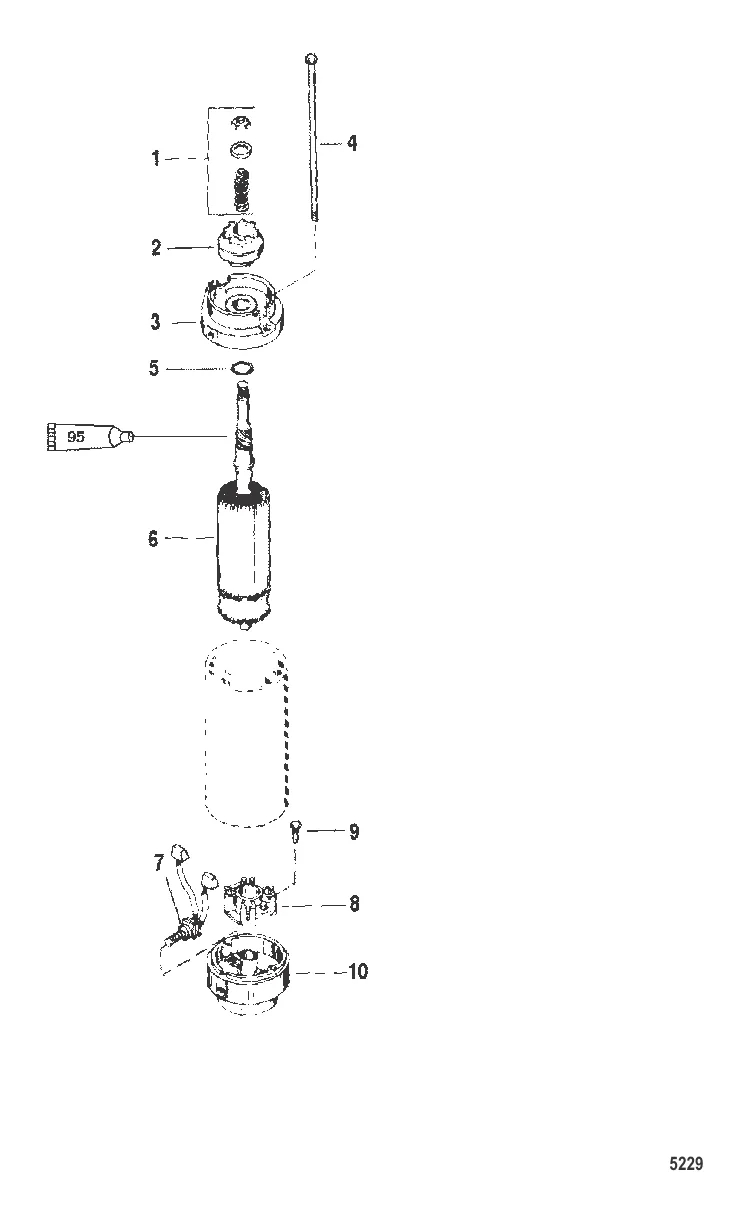 1
4
2
3
5
95
6
9
7
8
10
5229