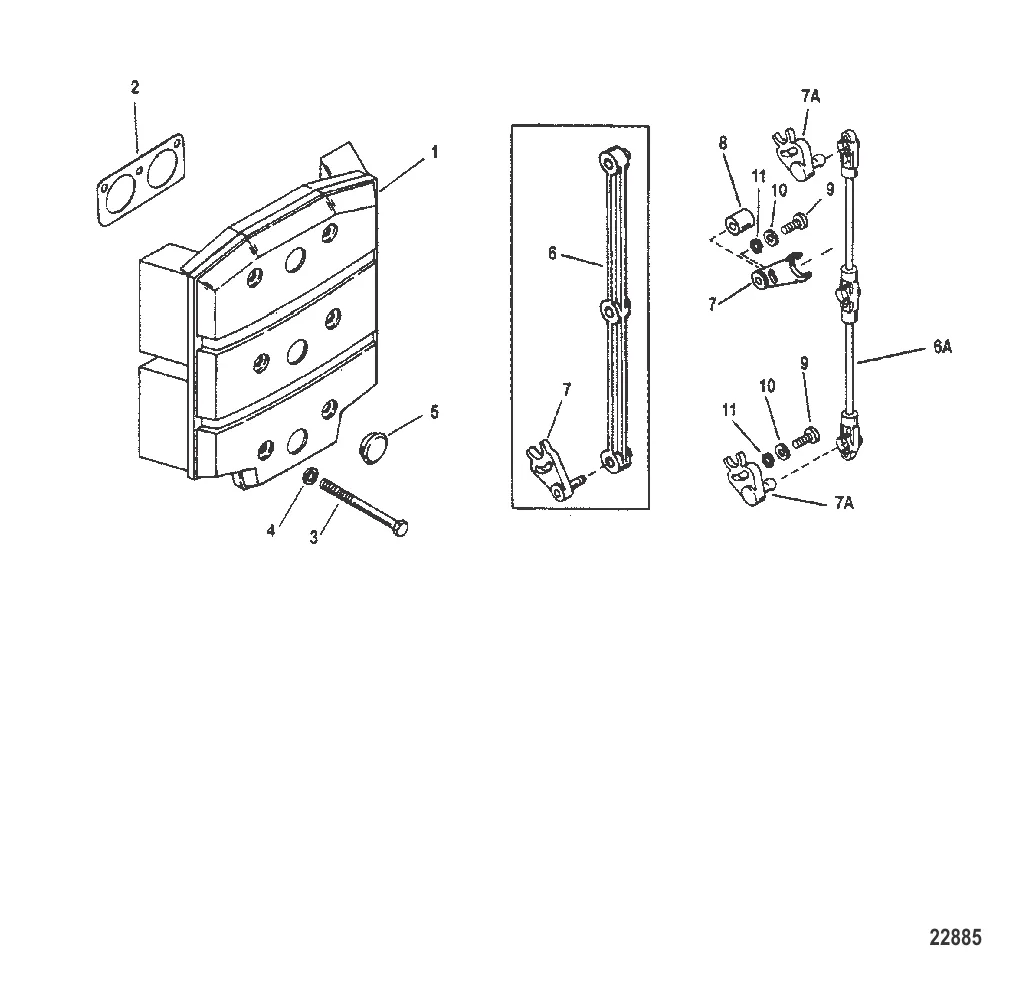 2
1
5
4
3
6
7
7A
8
11
10
9
7
6A
9
10
11
7A
22885