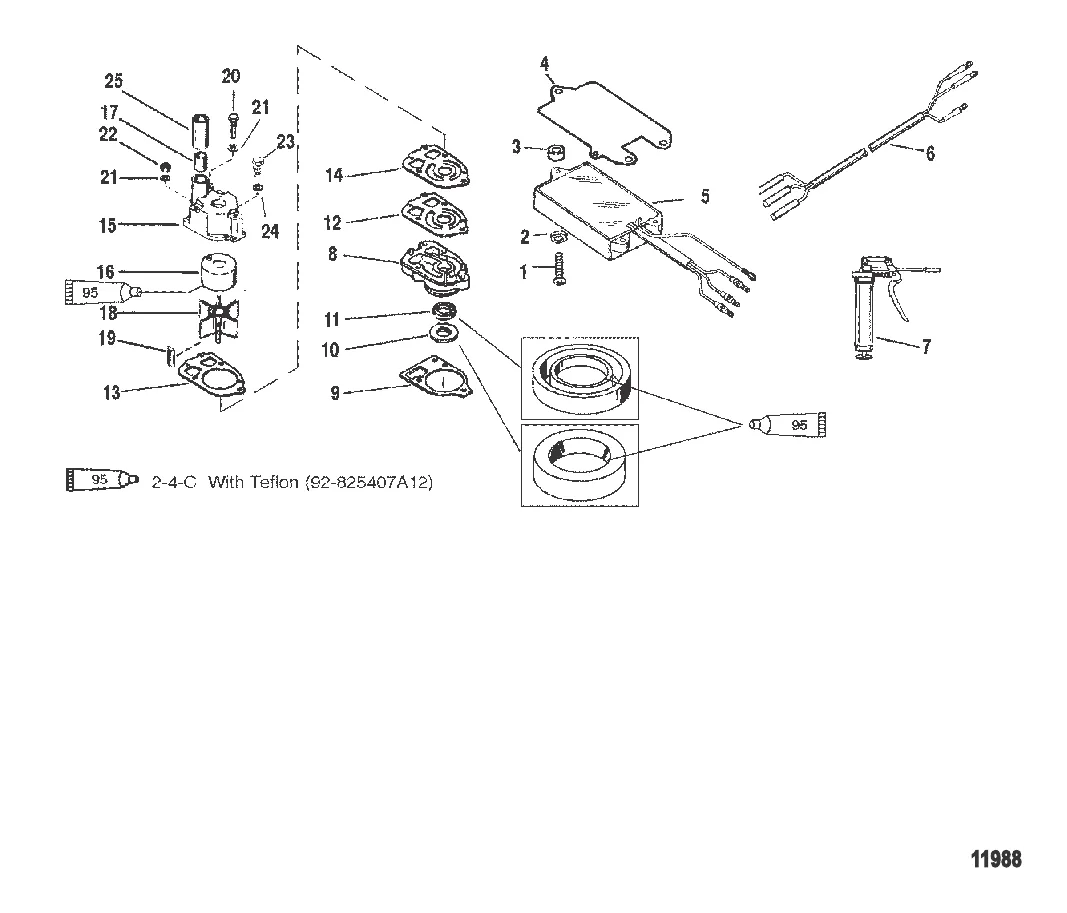 25
20
17
21
22
23
21
15
24
16
95
18
19
13
14
12
8
11
10
9
4
3
5
2
1
6
7
95
95 2-4-C With Teflon (92-825407A12)
11988