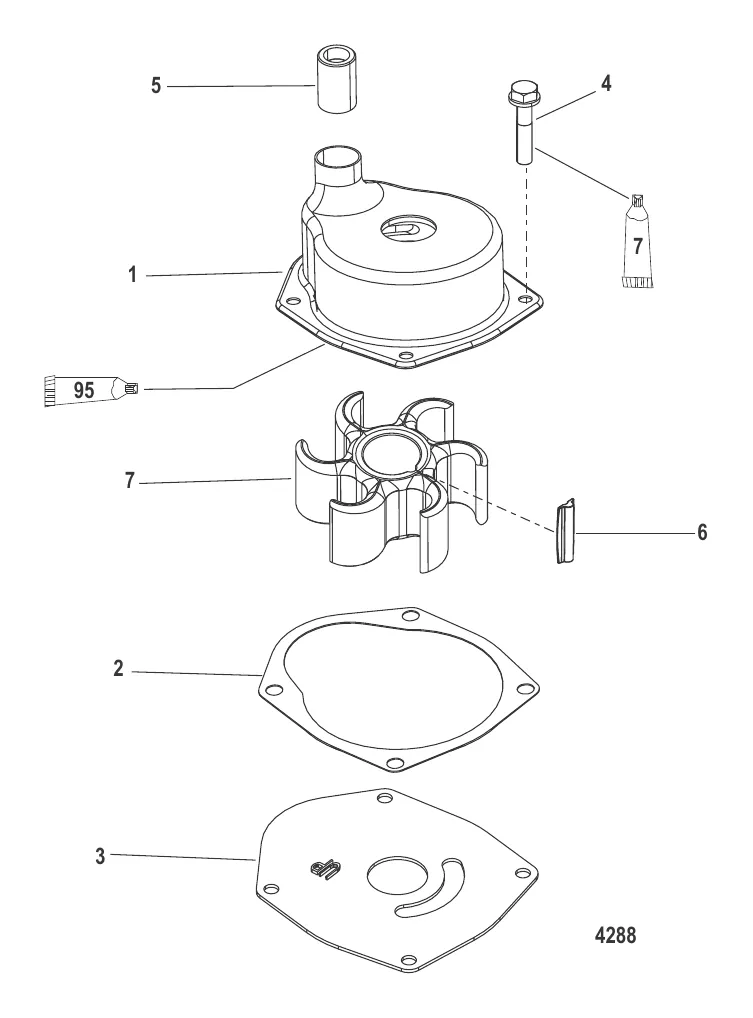 5

4

7

1

95

7

6

2

3

4288