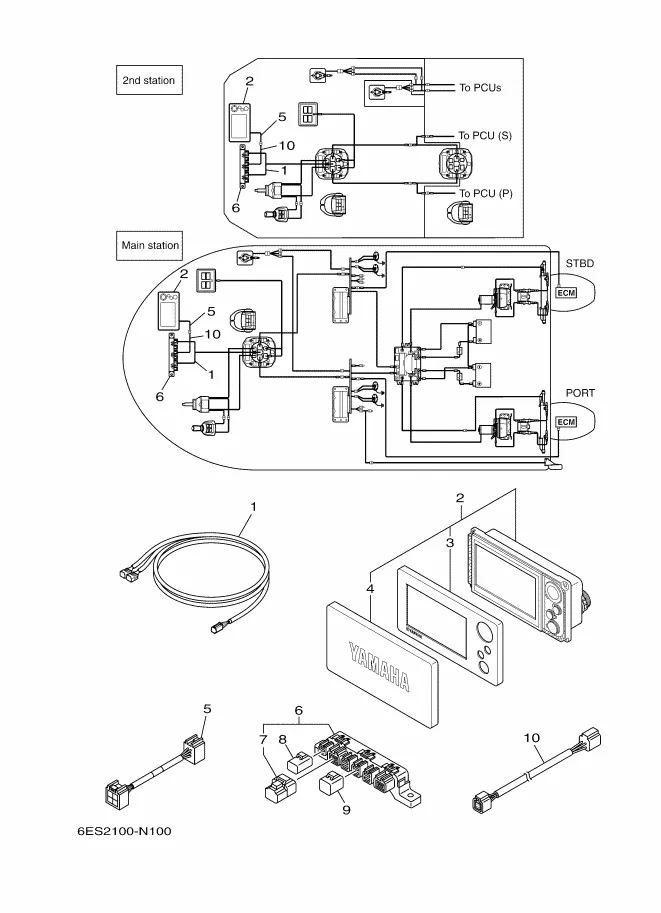 2nd station

2
5
10
1
6

To PCUs
To PCU (S)
To PCU (P)

Main station

2
5
10
1
6

STBD
ECM
PORT
ECM

1
2
3
4
YAMAHA
5
6
7
8
9
10

6ES2100-N100