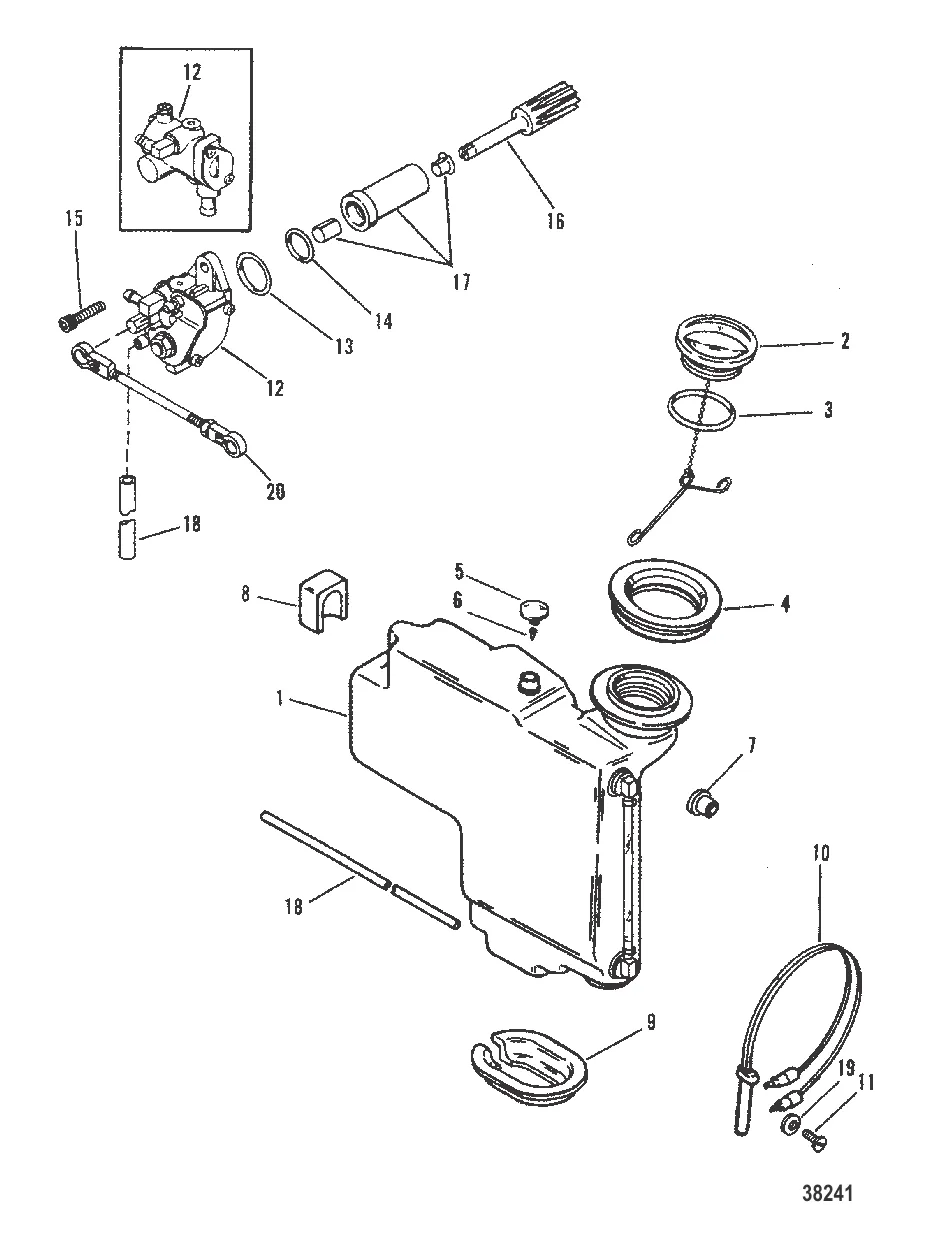 12
15
16
17
14
13
12
2
3
20
18
8
5
6
4
1
7
10
18
9
19
11
38241