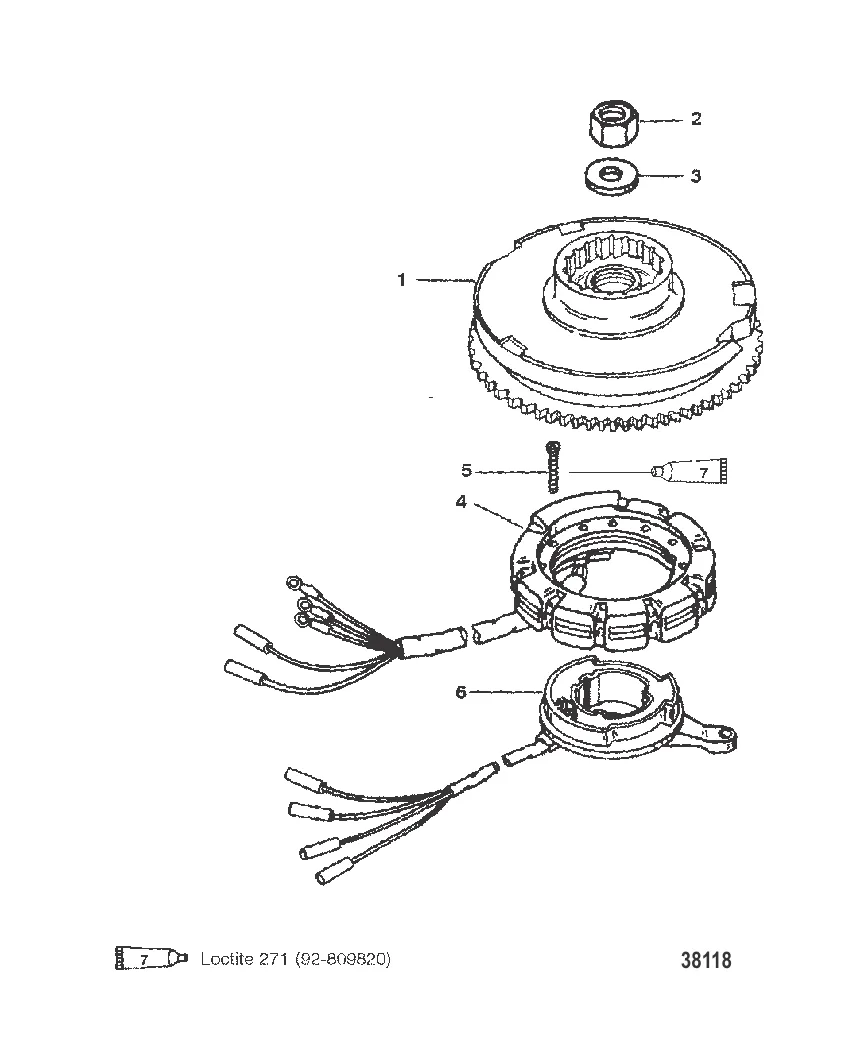 2

3

1

5

7

4

6

7 Loctite 271 (92-809820)

38118