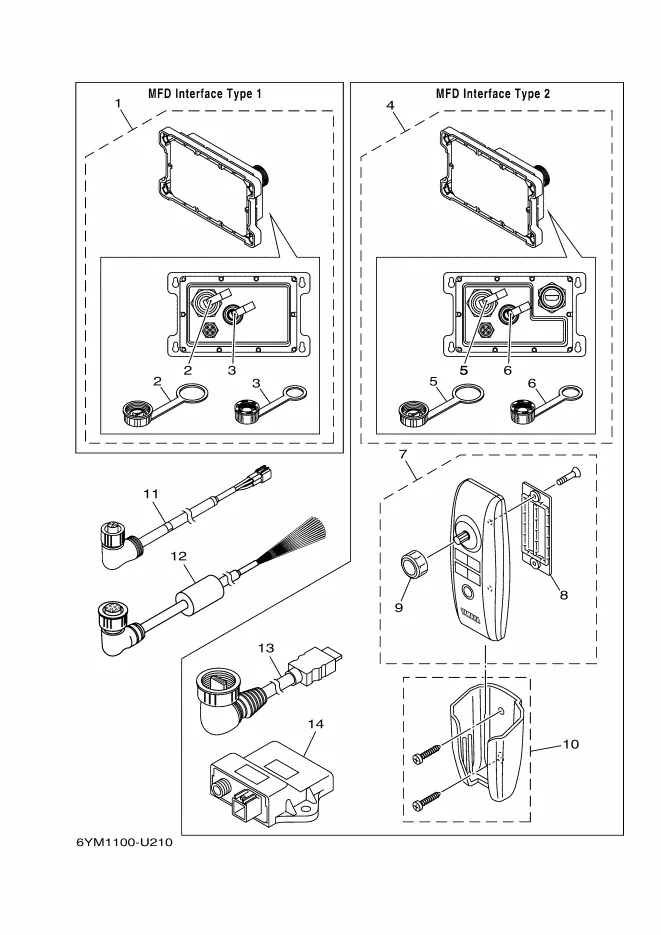 MFD Interface Type 1

1

2

3

2

3

MFD Interface Type 2

4

5

6

5

6

7

8

9

10

11

12

13

14

6YM1100-U210